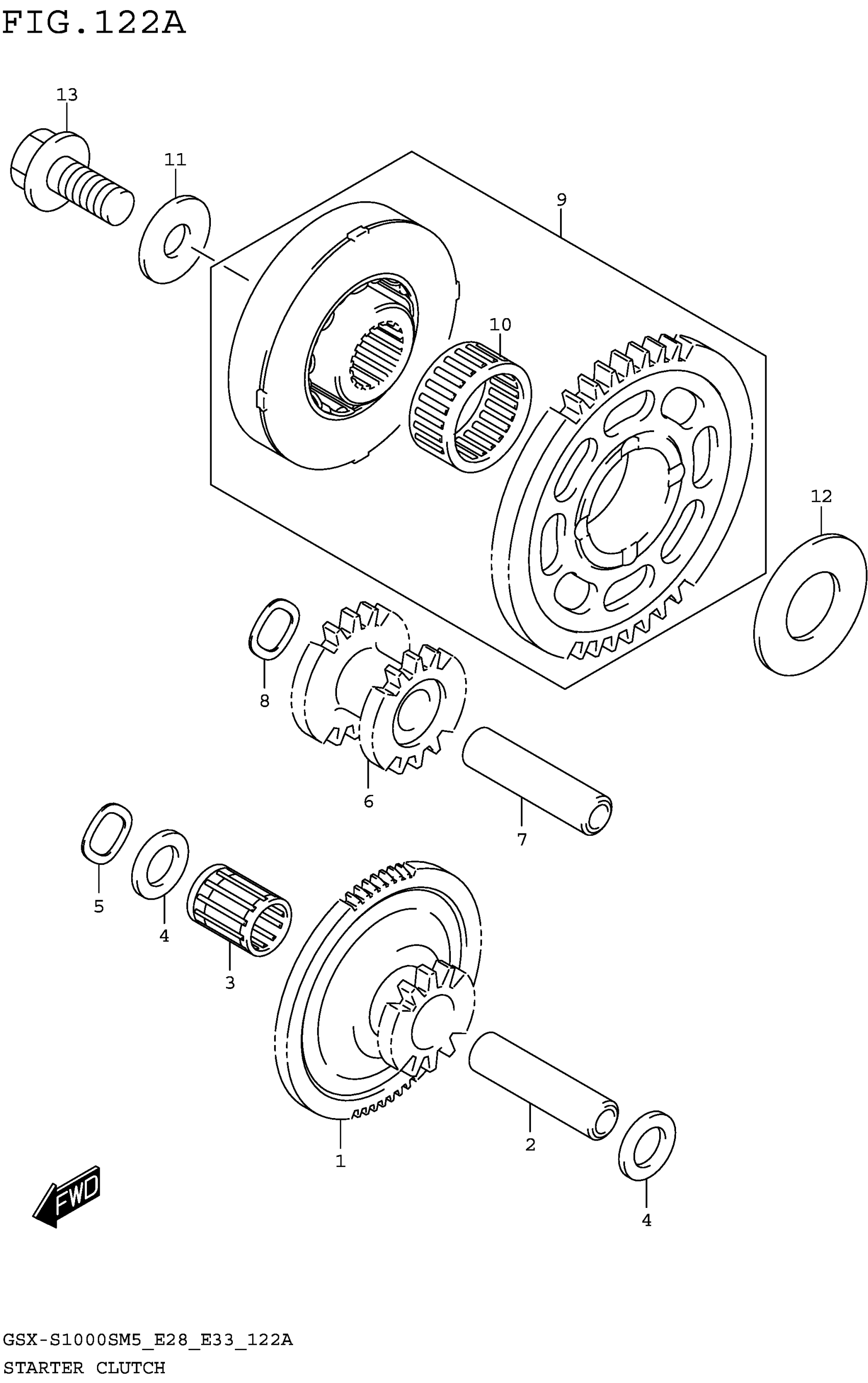 FIG.122A

13

11

9

10

12

8

6

7

5

4

3

1

2

4

FWD

GSX-S1000SM5_E28_E33_122A

STARTER CLUTCH