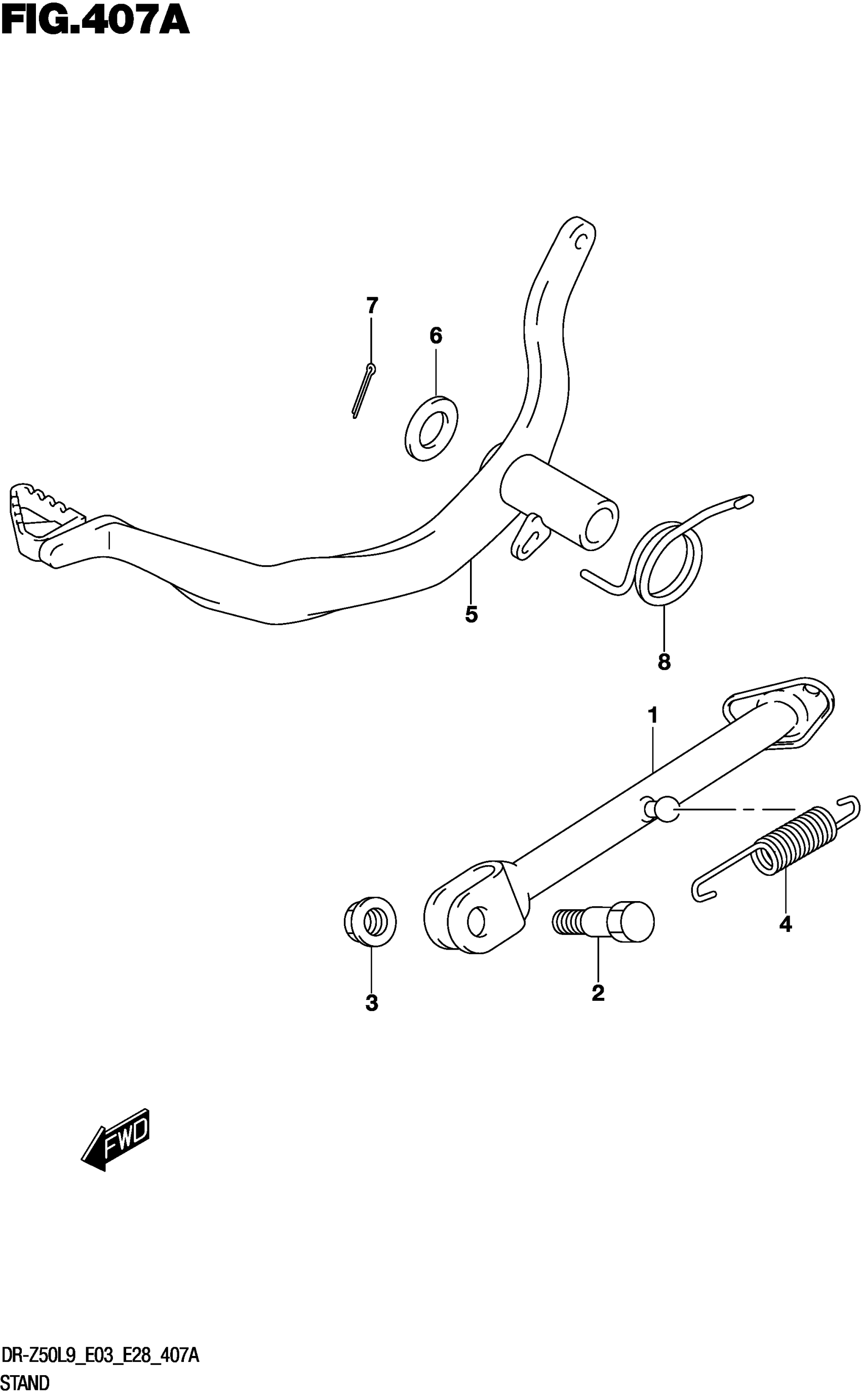 FIG.407A

7
6
5
8
1
4
3
2

FWD

DR-Z50L9_E03_E28_407A
STAND