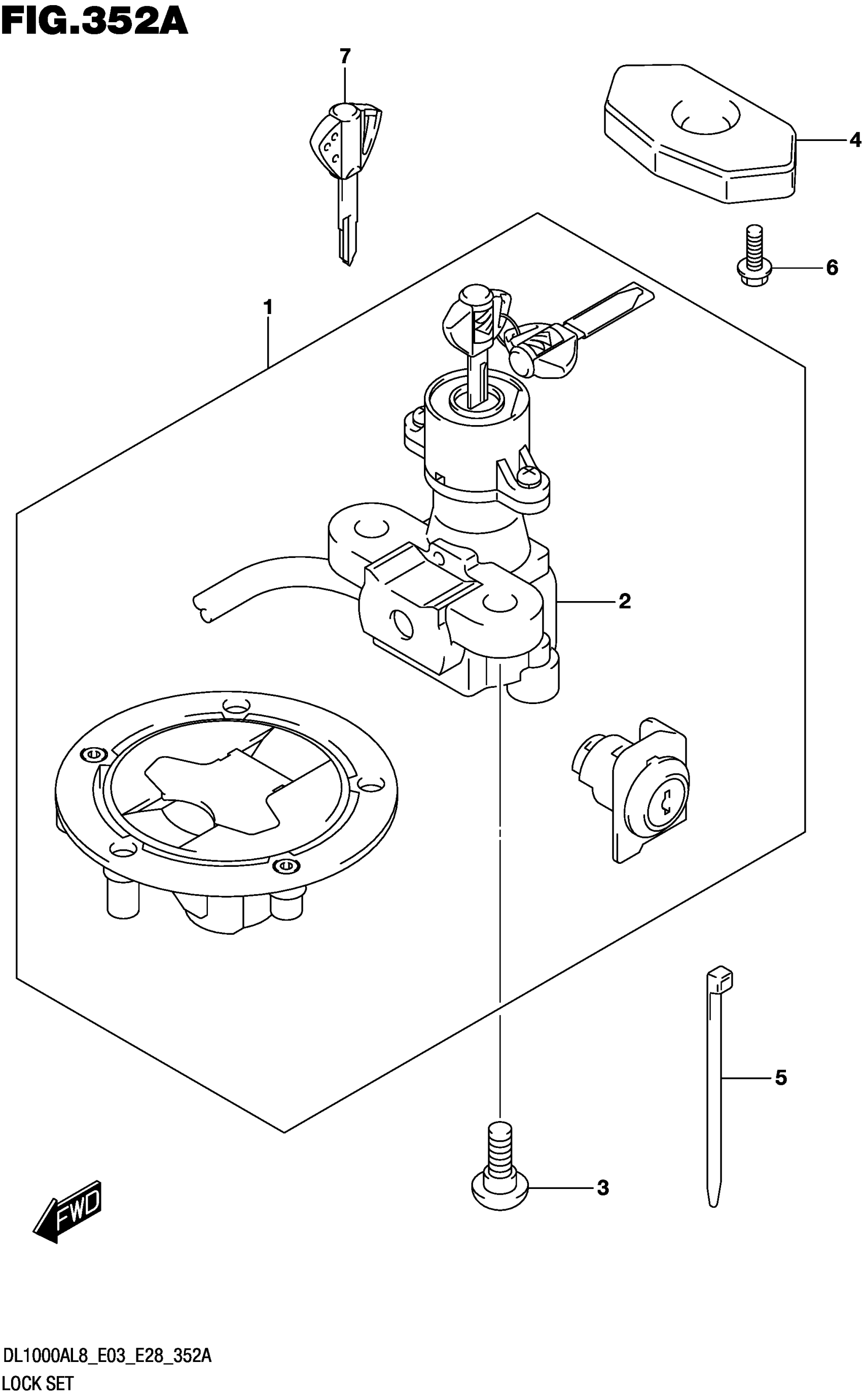 FIG.352A

7

4

6

1

2

5

3

FWD

DL1000AL8_E03_E28_352A
LOCK SET