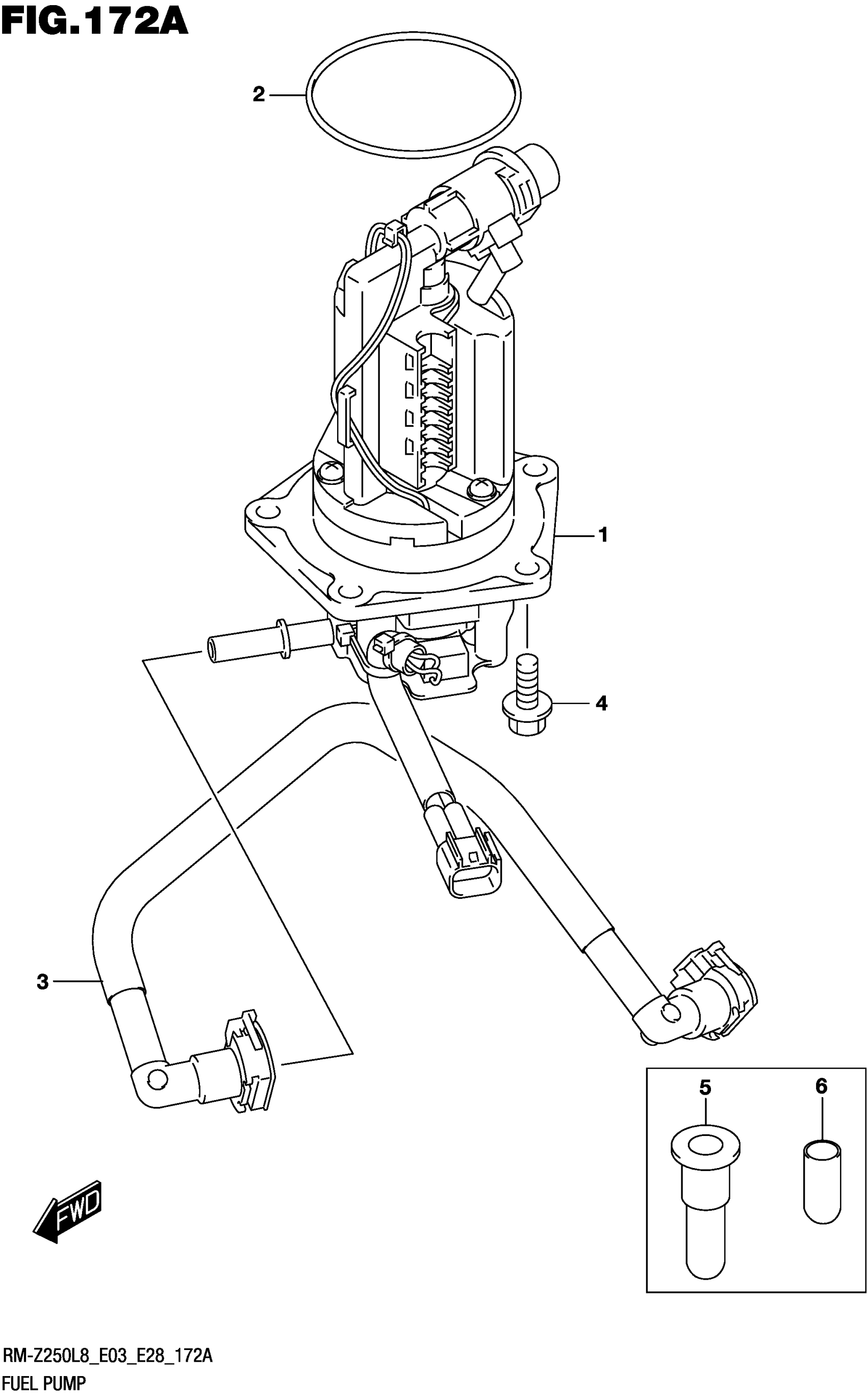 FIG.172A

2

1

4

3

5

6

FWD

RM-Z250L8_E03_E28_172A
FUEL PUMP