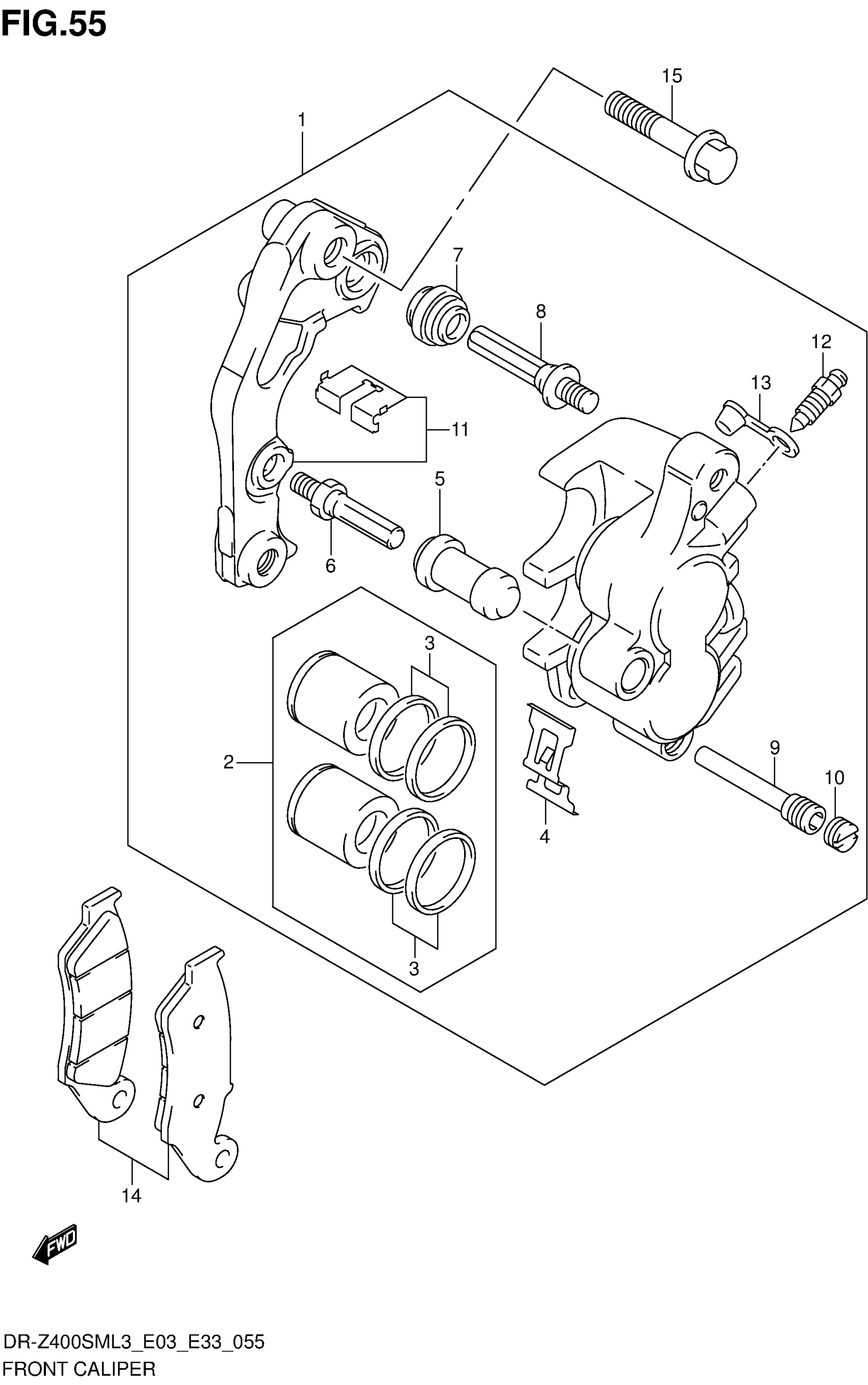 FIG.55

15

1

7

8

12

13

11

5

6

3

2

9

10

4

3

14

FWD

DR-Z400SML3_E03_E33_055
FRONT CALIPER