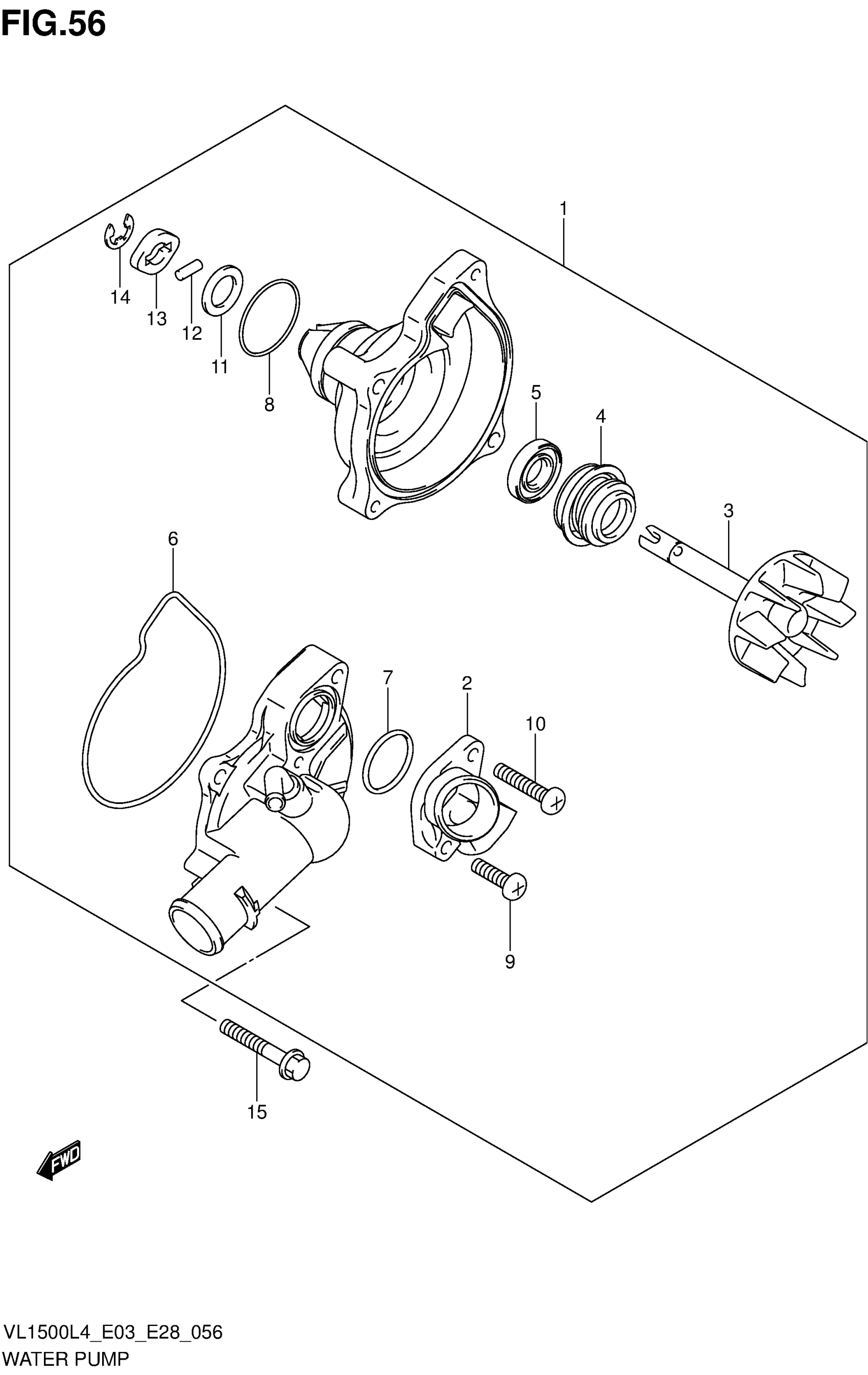 FIG.56

1

14
13
12
11
8

5
4
3

6

7
2
10

9

15

FWD

VL1500L4_E03_E28_056
WATER PUMP