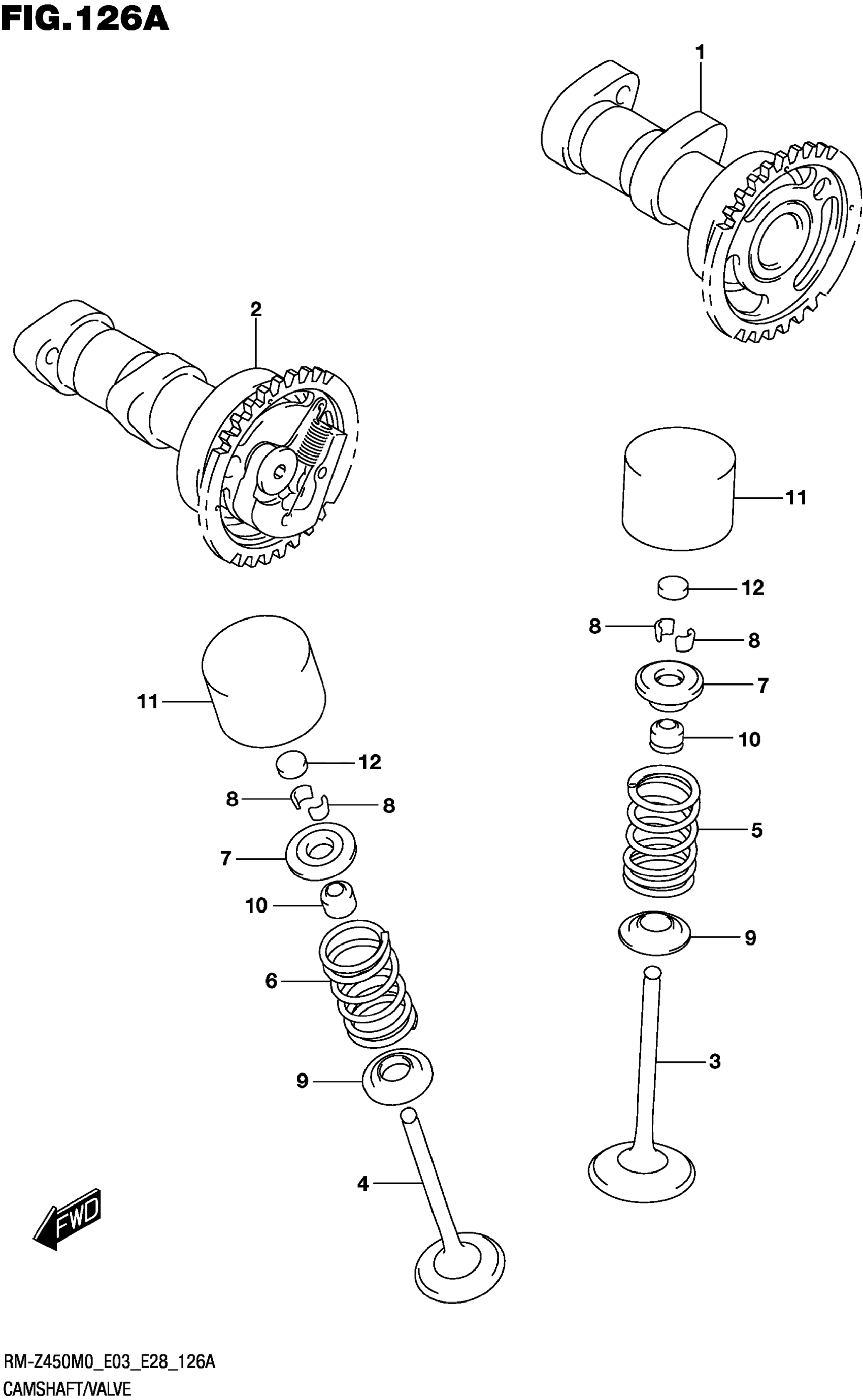 FIG.126A

1

2

11

12

8

8

7

10

5

9

3

11

12

8

8

7

10

6

9

4

FWD

RM-Z450M0_E03_E28_126A

CAMSHAFT/VALVE