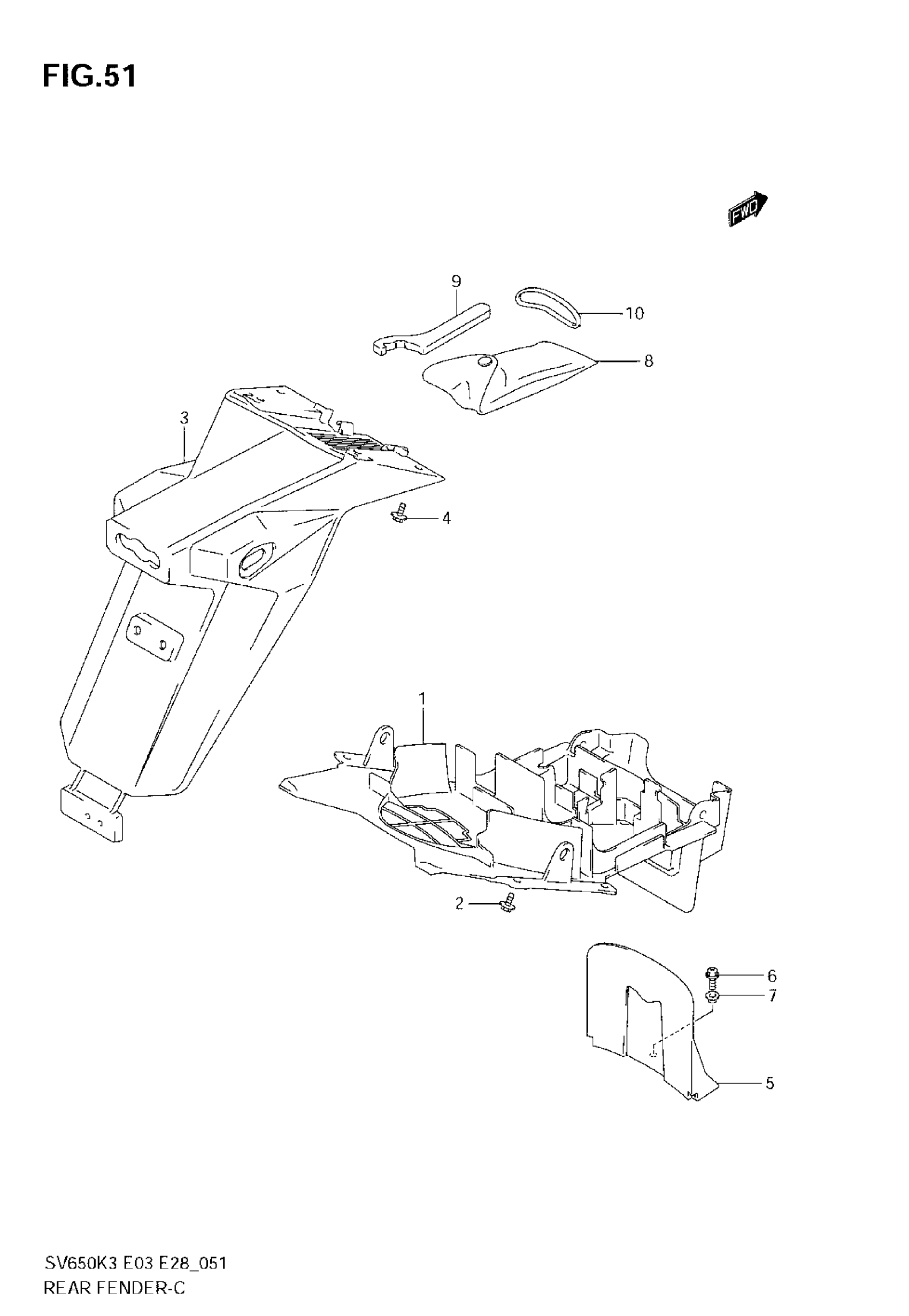 FIG.51

FWD

9
10
8
3
4
1
2
6
7
5

SV650K3 E03 E28_051
REAR FENDER-C