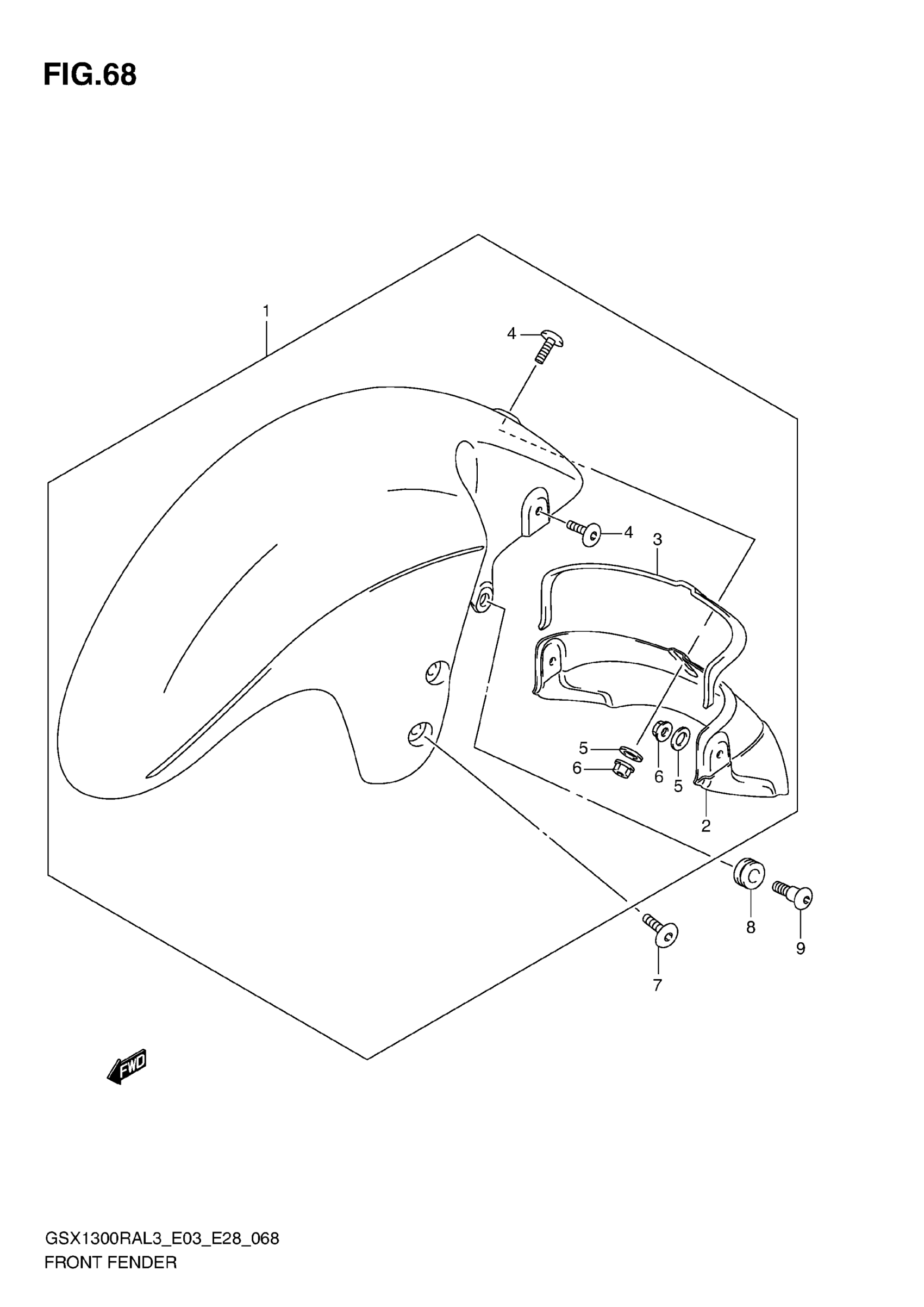 FIG.68

1
4
4
3
5
6
6
5
2
8
9
7

FWD

GSX1300RAL3_E03_E28_068
FRONT FENDER