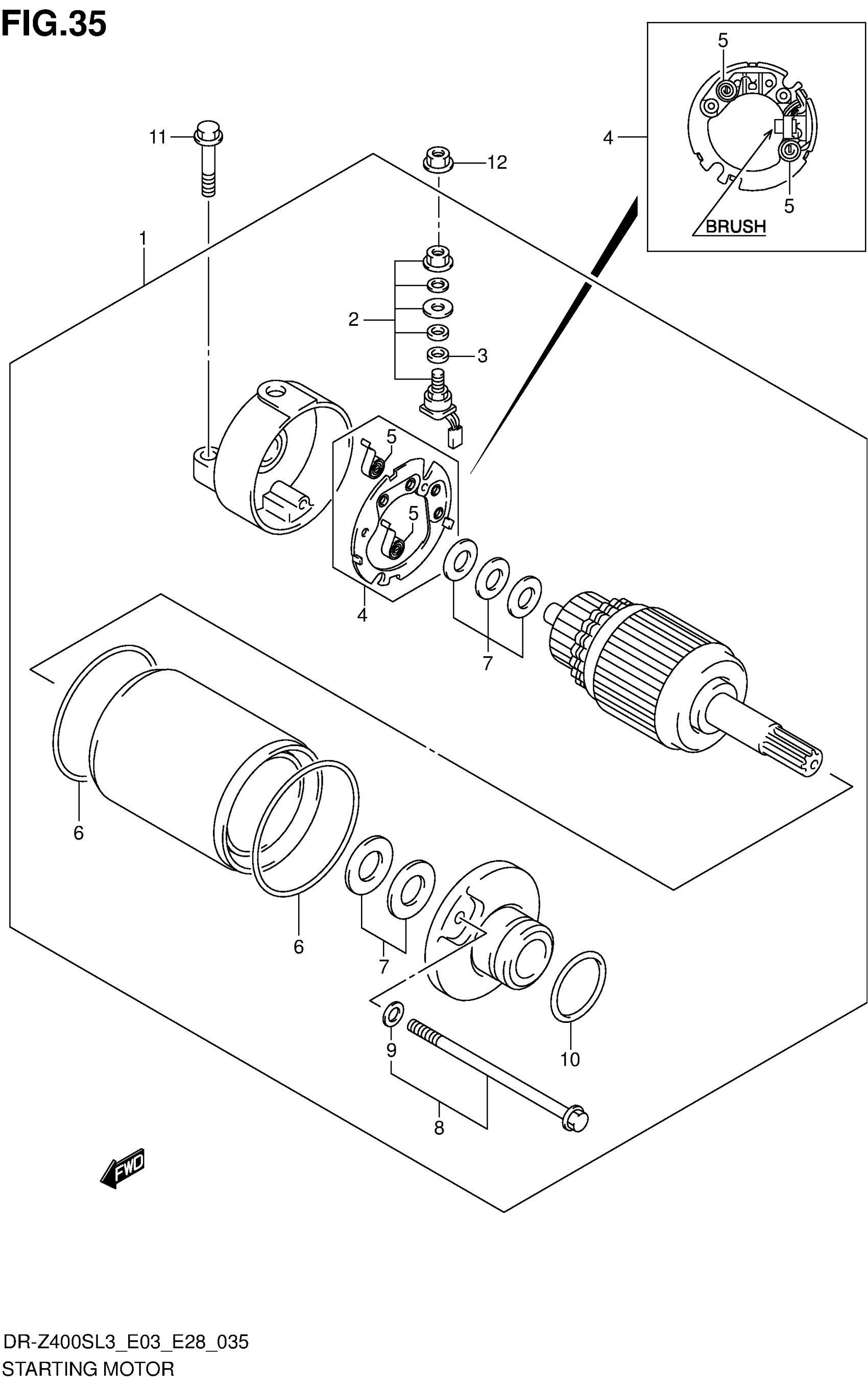 FIG.35

5
4
5
BRUSH

11
12
1
2
3
5
5
4
7
6
6
7
9
10
8
FWD

DR-Z400SL3_E03_E28_035
STARTING MOTOR