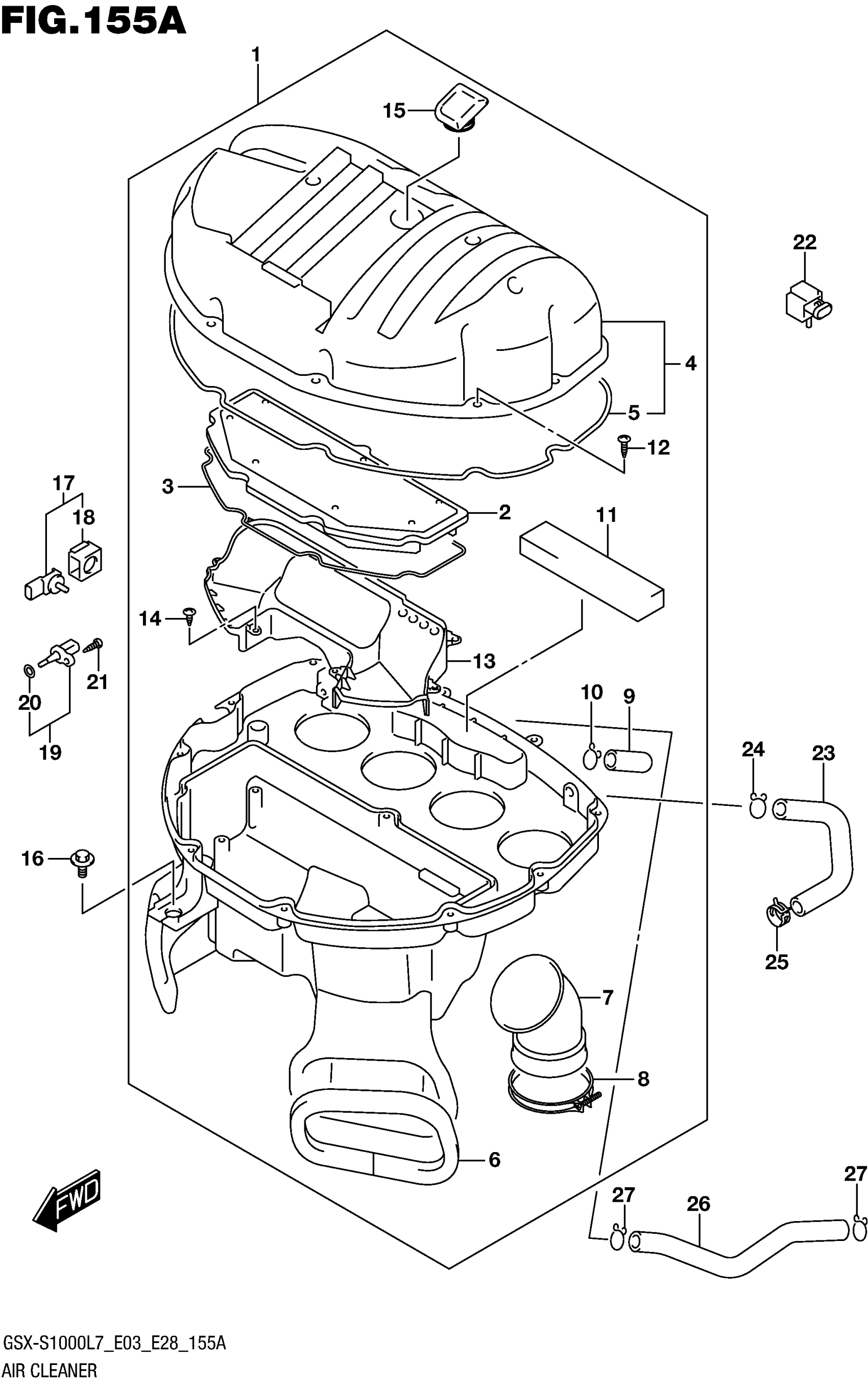 FIG.155A

1
15
22
4
5
12
17
18
3
2
11
14
13
21
20
19
10
9
24
23
16
25
7
8
6
FWD
27
26
27

GSX-S1000L7_E03_E28_155A
AIR CLEANER