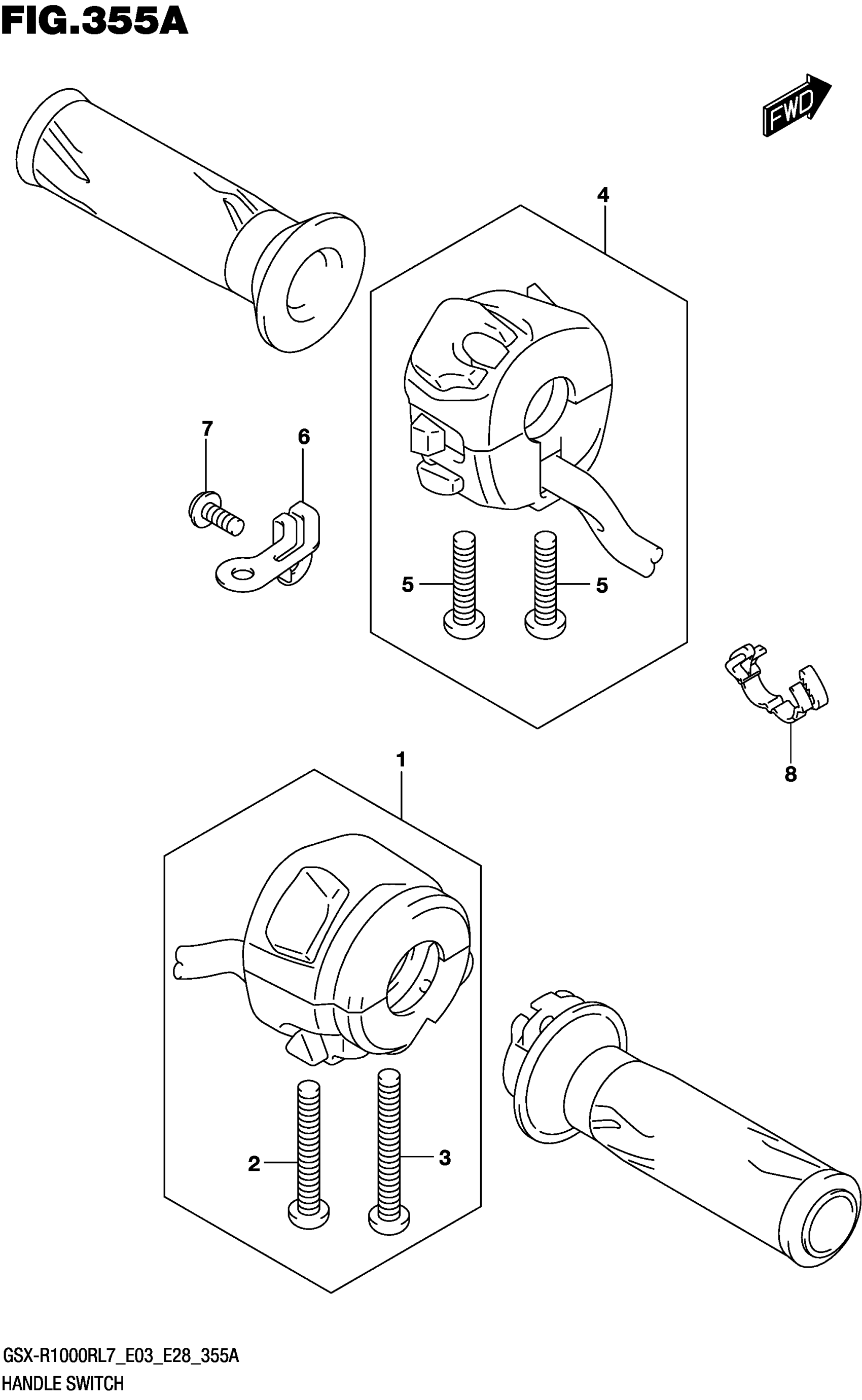 FIG.355A

FWD

4

7

6

5

5

8

1

2

3

GSX-R1000RL7_E03_E28_355A
HANDLE SWITCH