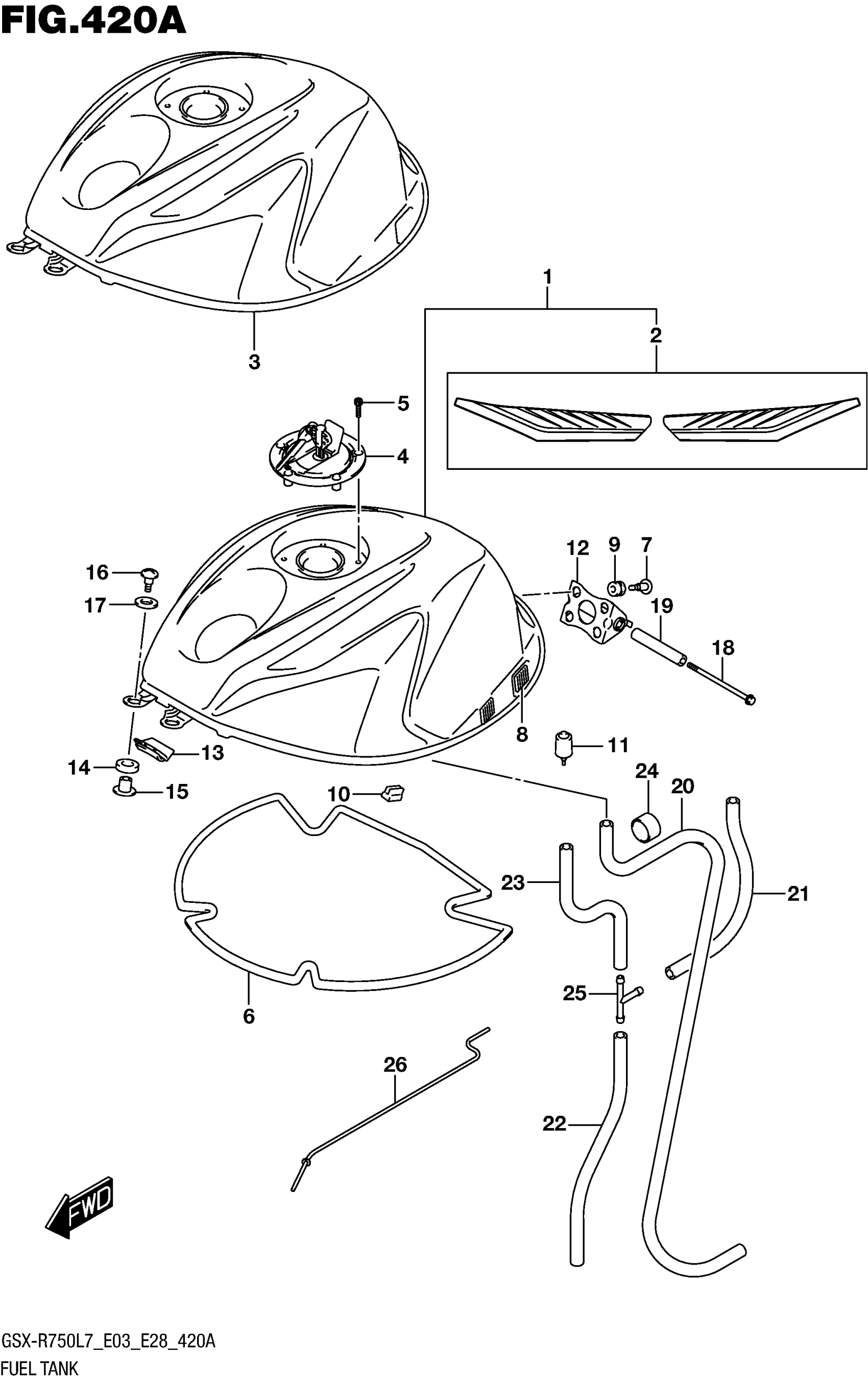 FIG.420A

1
2
3
5
4
12
9
7
16
17
19
18
8
11
13
14
15
10
24
20
23
21
25
6
26
22
FWD

GSX-R750L7_E03_E28_420A
FUEL TANK