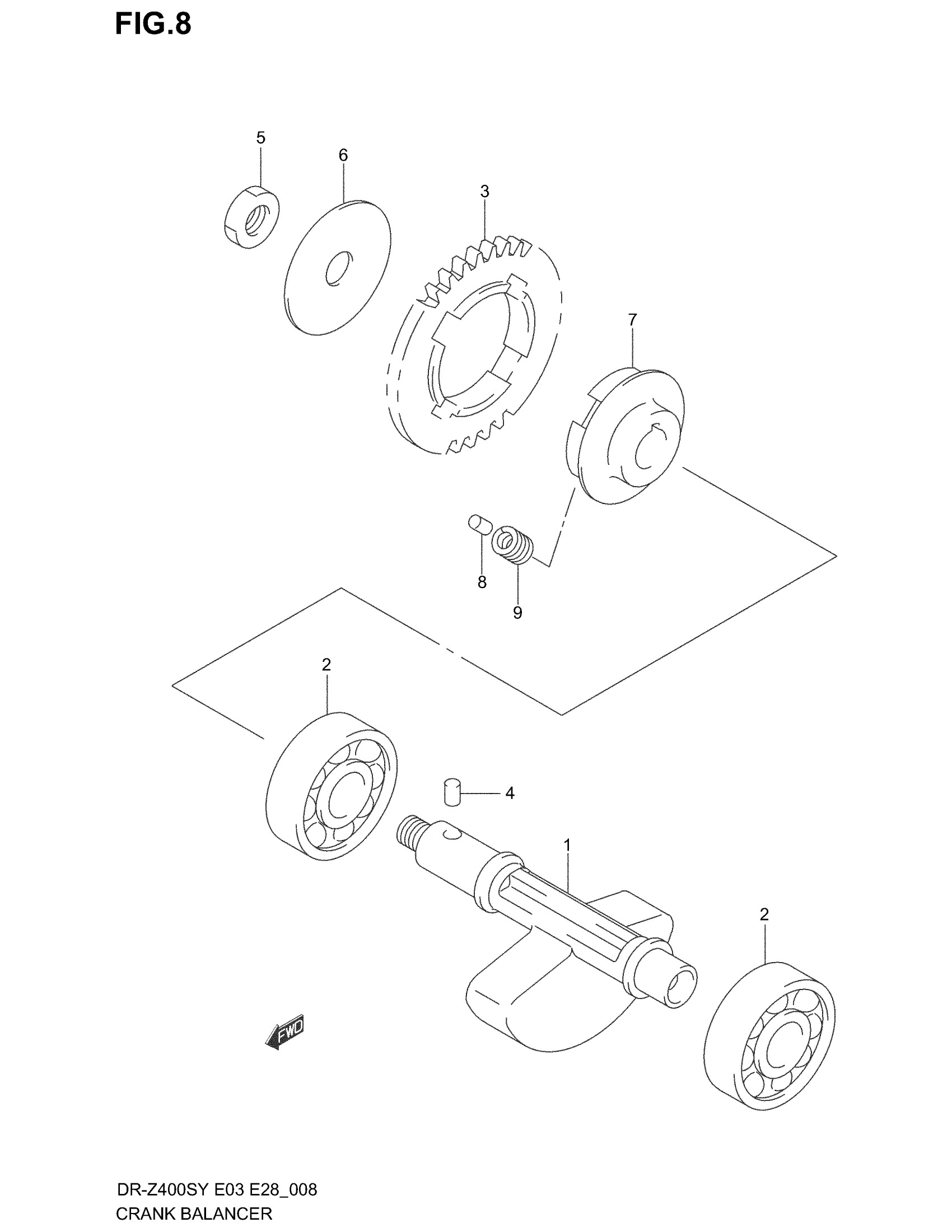 FIG.8

5
6
3
7
8
9
2
4
1
2

FWD

DR-Z400SY E03 E28_008
CRANK BALANCER