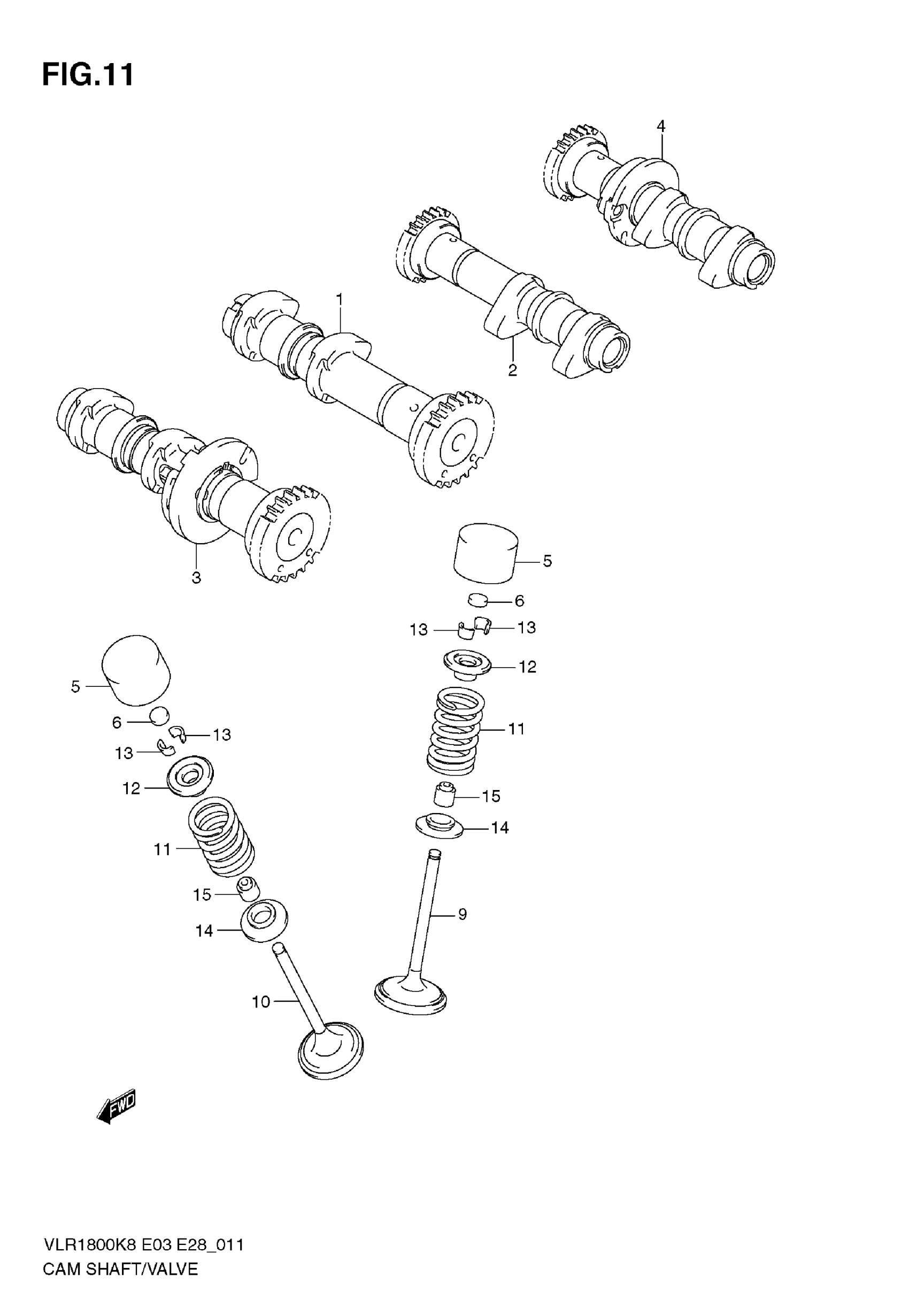 FIG.11

4

1

2

3

5

6

13

13

12

11

15

14

9

5

6

13

13

12

11

15

14

10

FWD

VLR1800K8 E03 E28_011
CAM SHAFT/VALVE