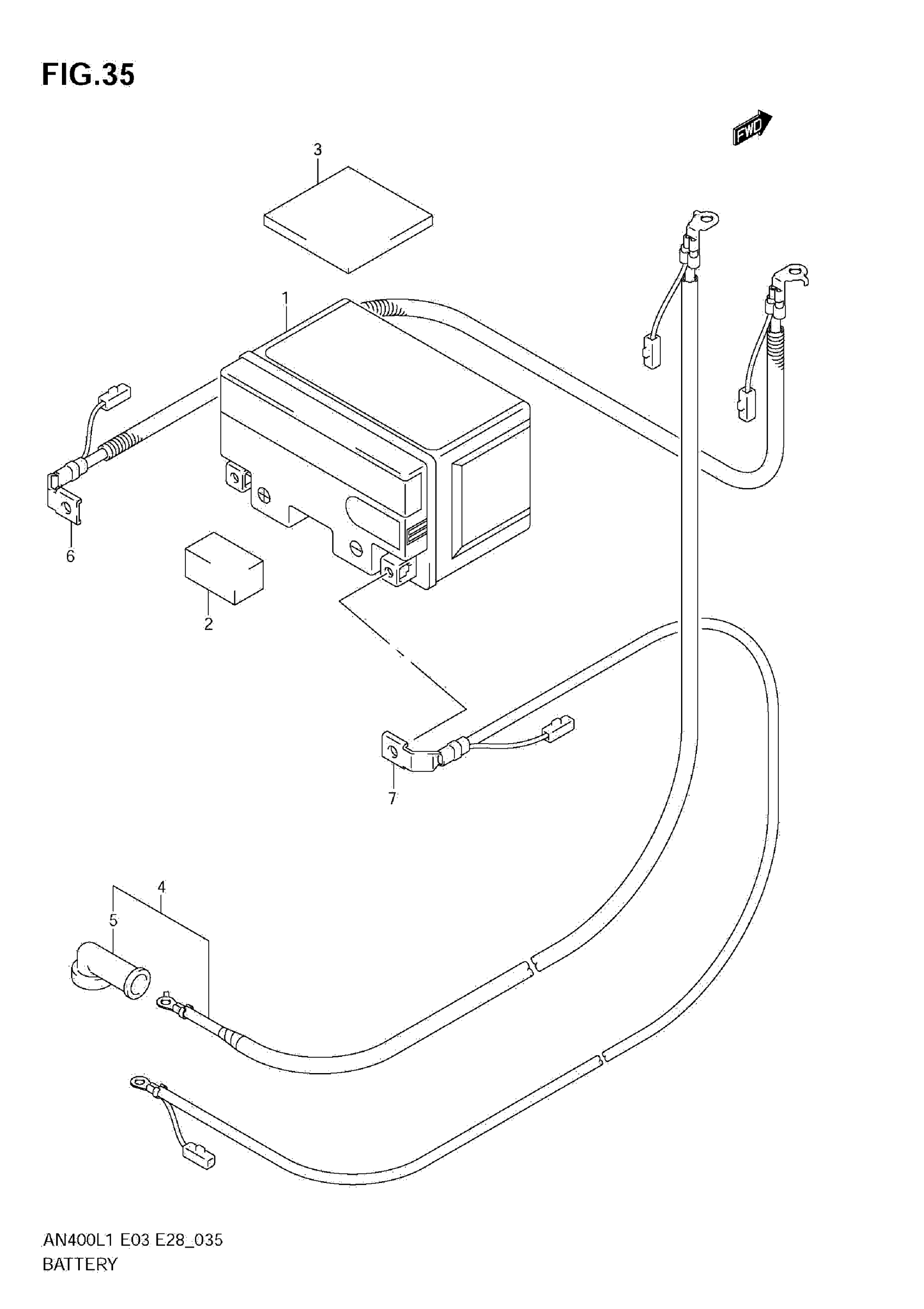 FIG.35

FWD

3

1

6

2

7

4

5

AN400L1 E03 E28_035
BATTERY