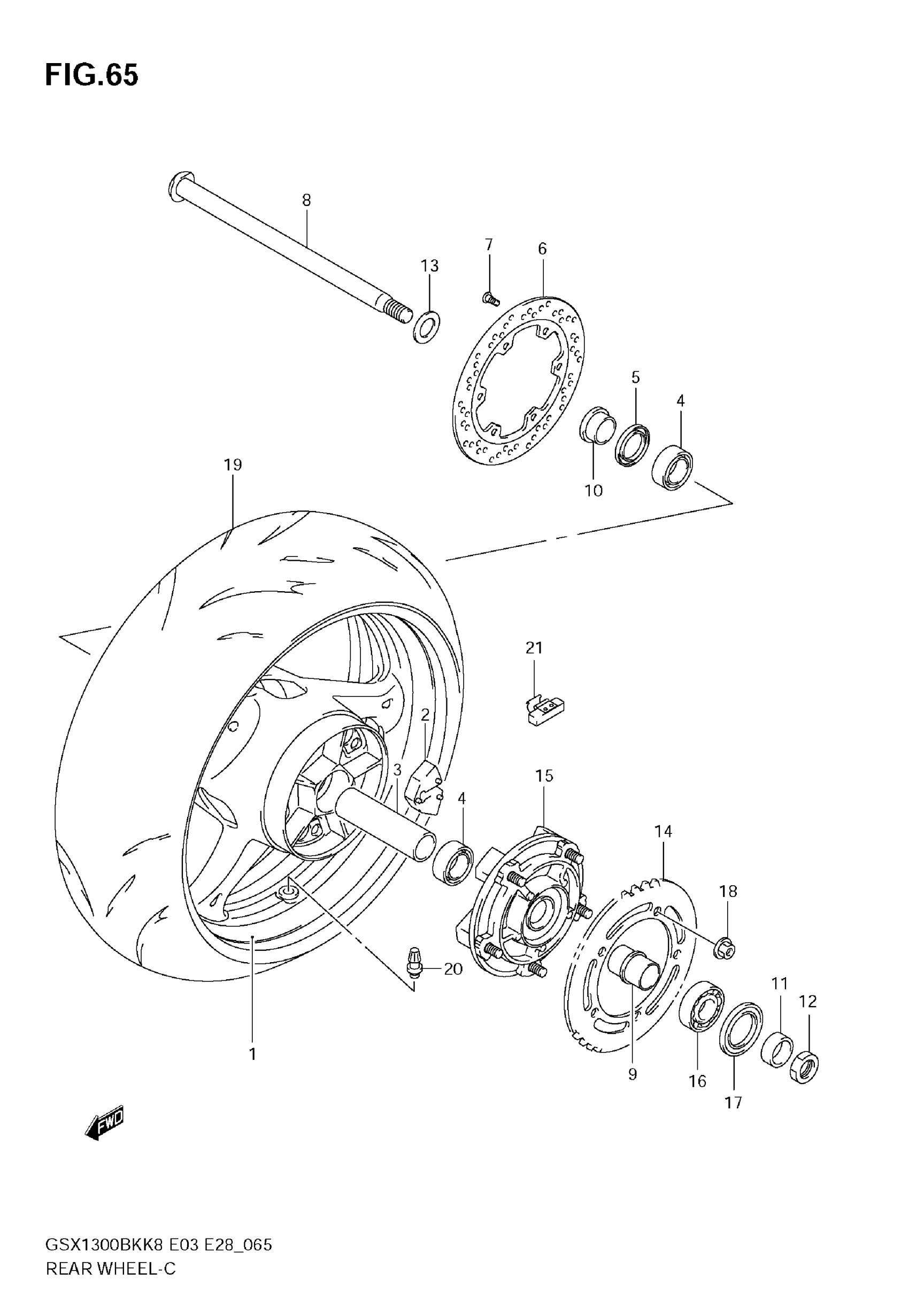 FIG.65

8
7
6
13
5
4
19
10
21
2
3
15
4
14
18
20
11
12
1
9
16
17
FWD

GSX1300BKK8 E03 E28_065
REAR WHEEL-C