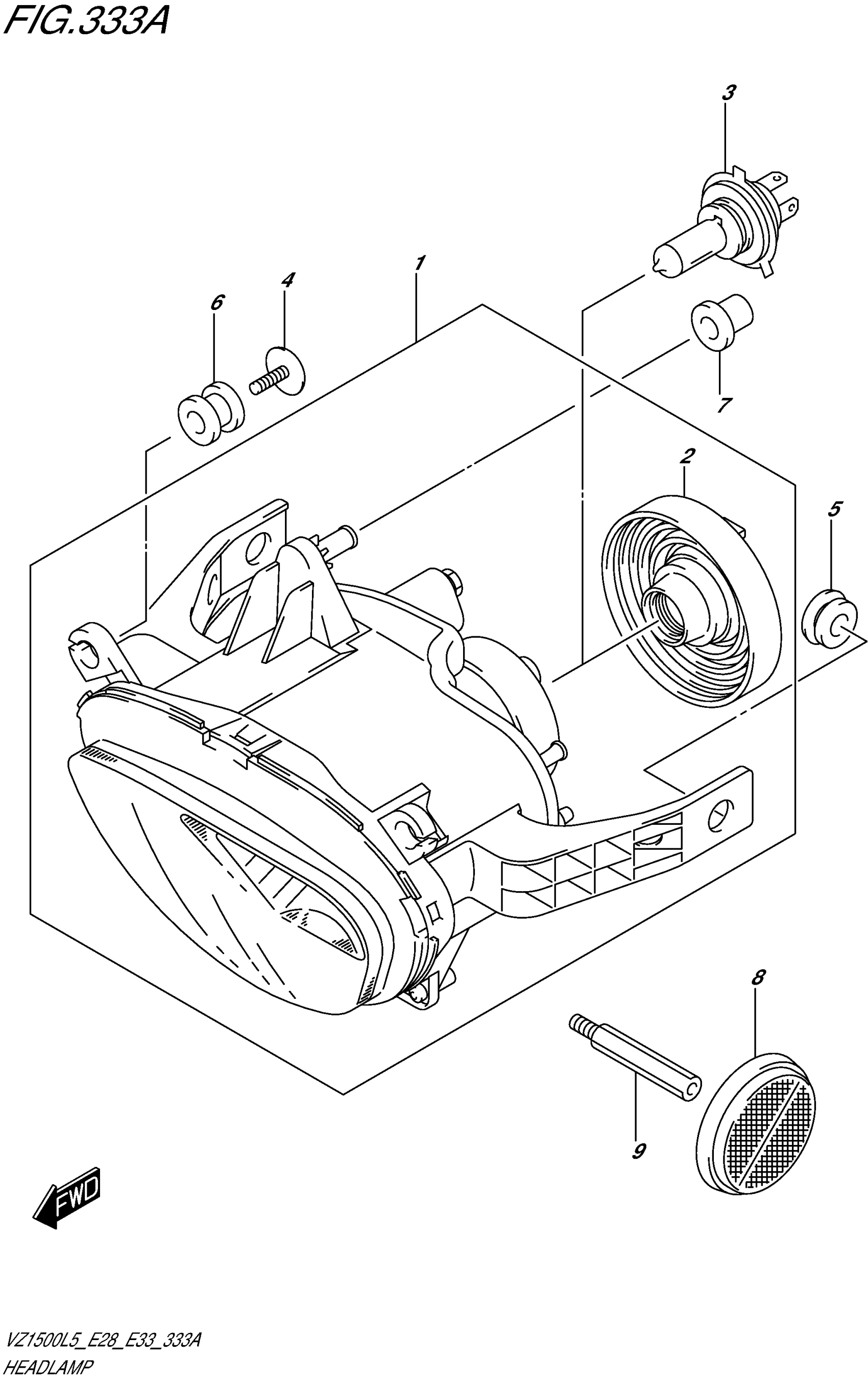 FIG.333A

3

1

4

6

7

2

5

8

9

FWD

VZ1500L5_E28_E33_333A
HEADLAMP