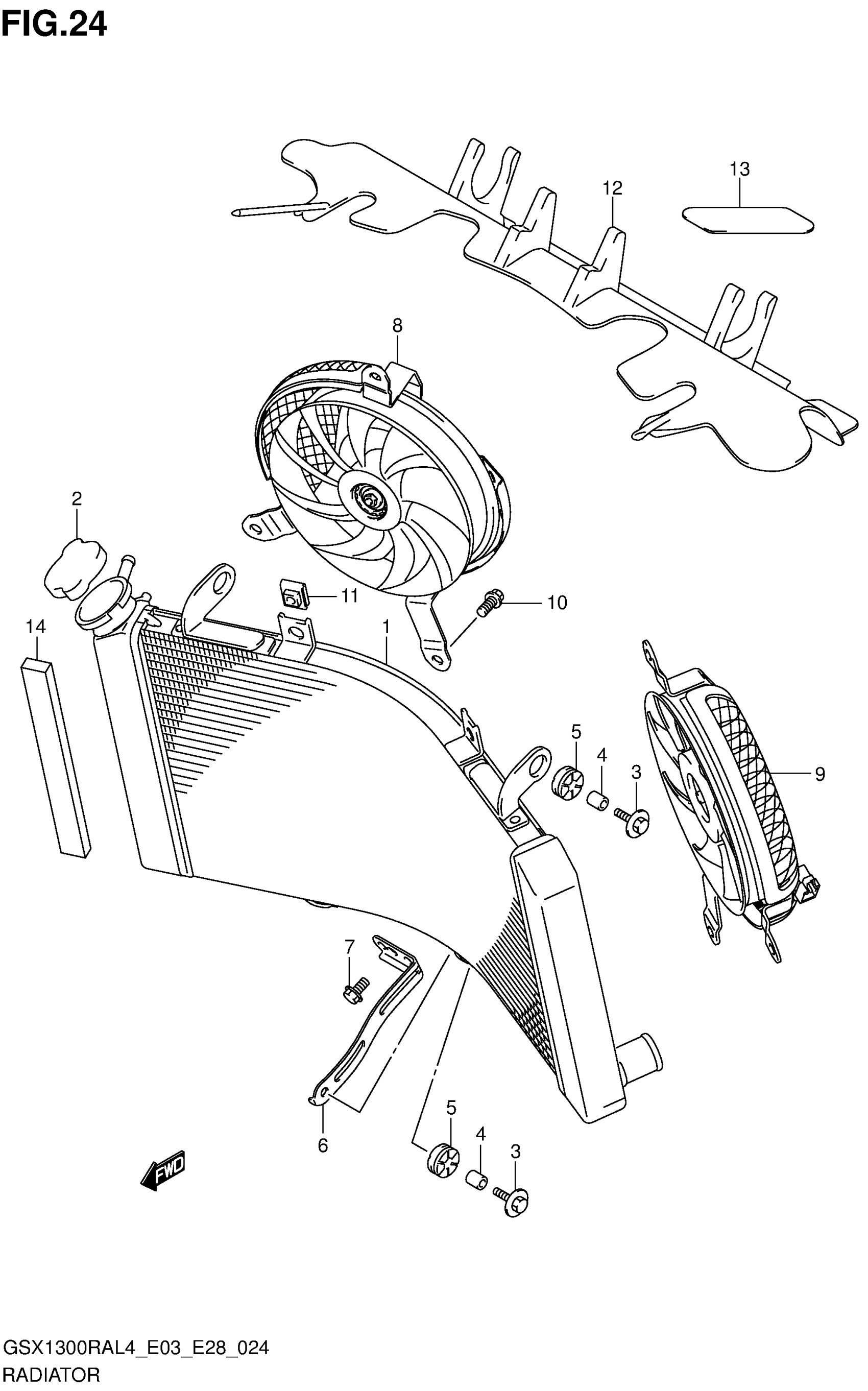 FIG.24

13
12
8
2
11
10
14
1
5
4
3
9
7
6
5
4
3
FWD

GSX1300RAL4_E03_E28_024
RADIATOR