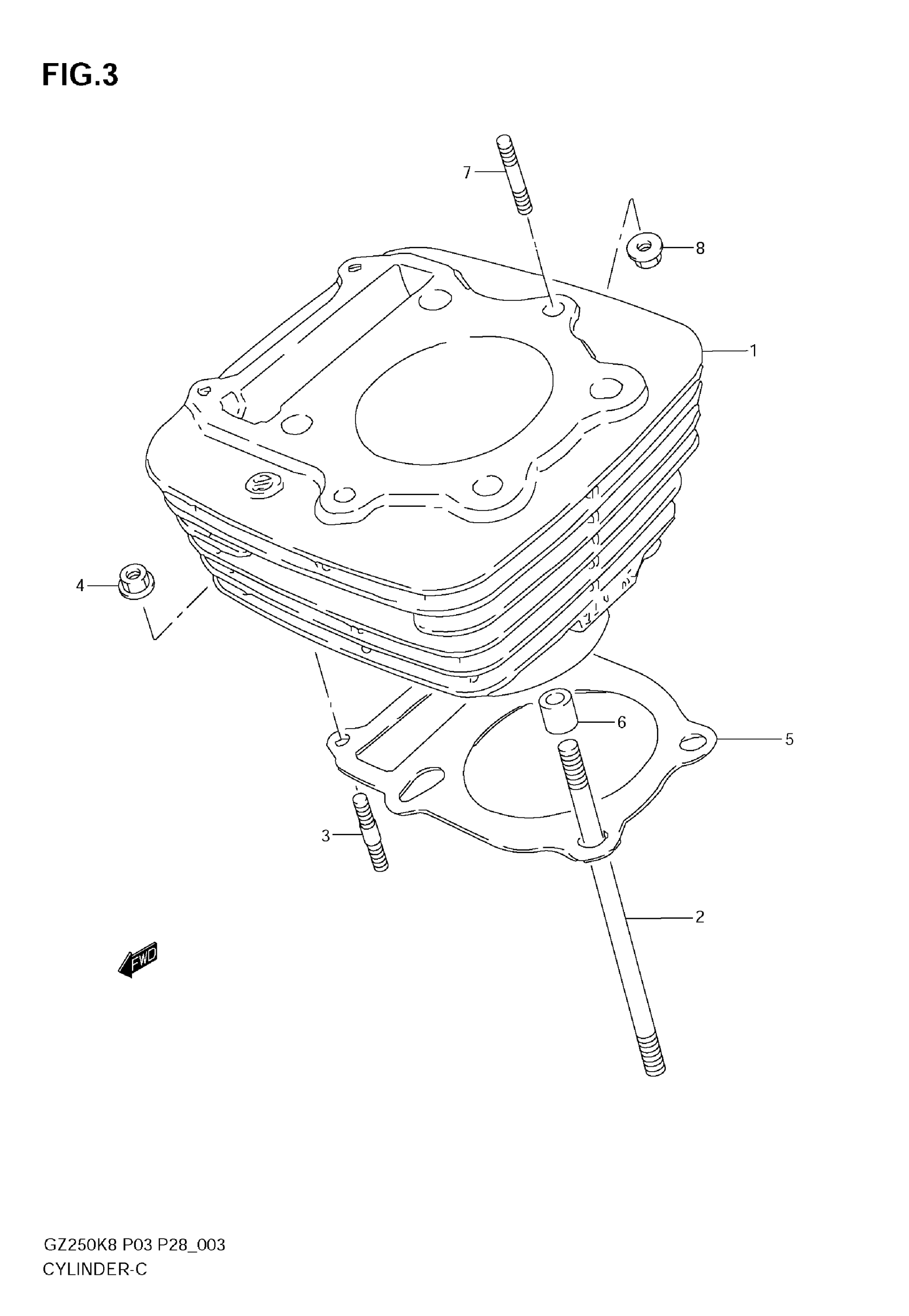 FIG.3

7

8

1

4

6

5

3

2

FWD

GZ250K8 P03 P28_003
CYLINDER-C