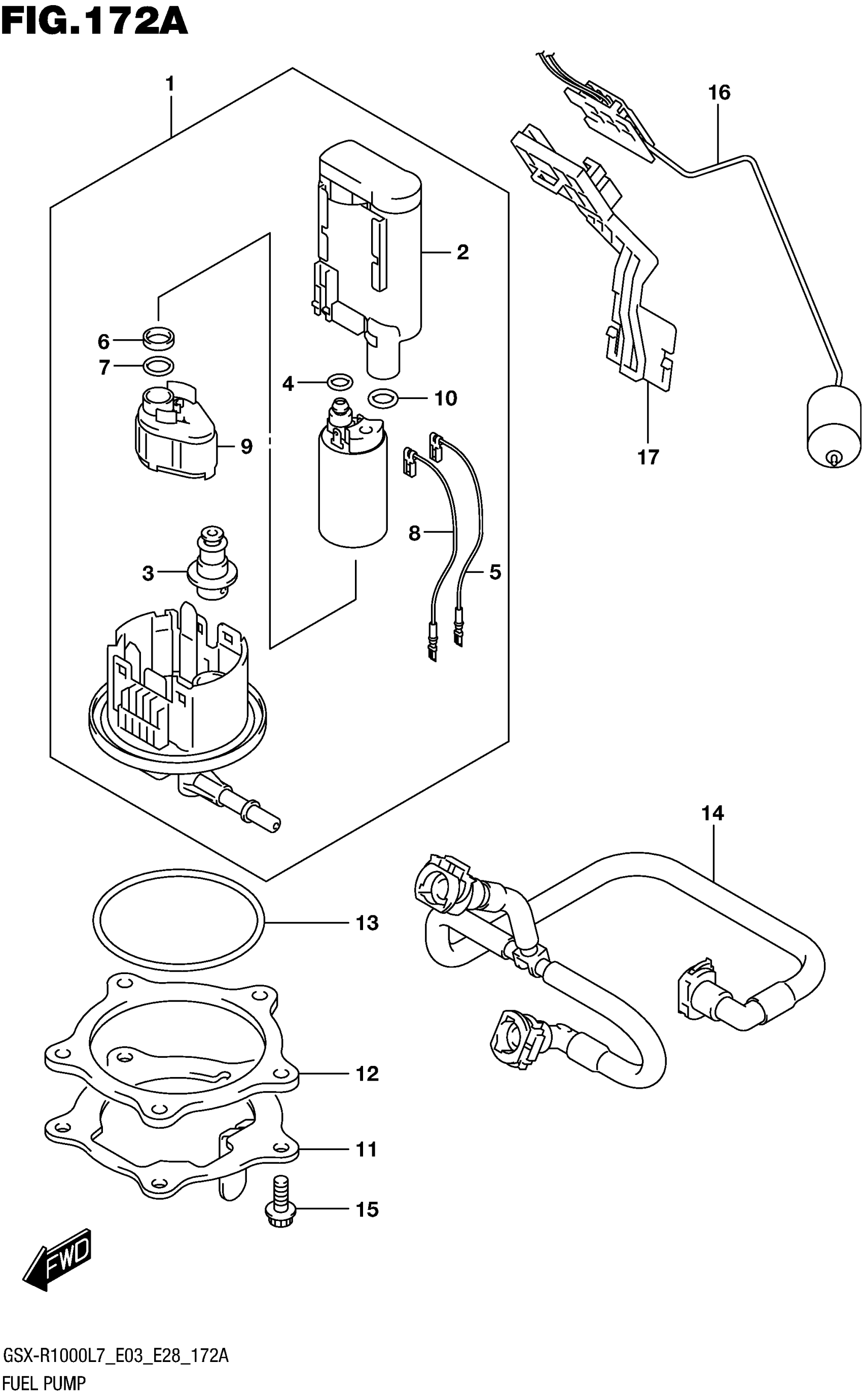 FIG.172A

1
16
2
6
7
4
10
9
17
8
5
3
14
13
12
11
15
FWD

GSX-R1000L7_E03_E28_172A
FUEL PUMP