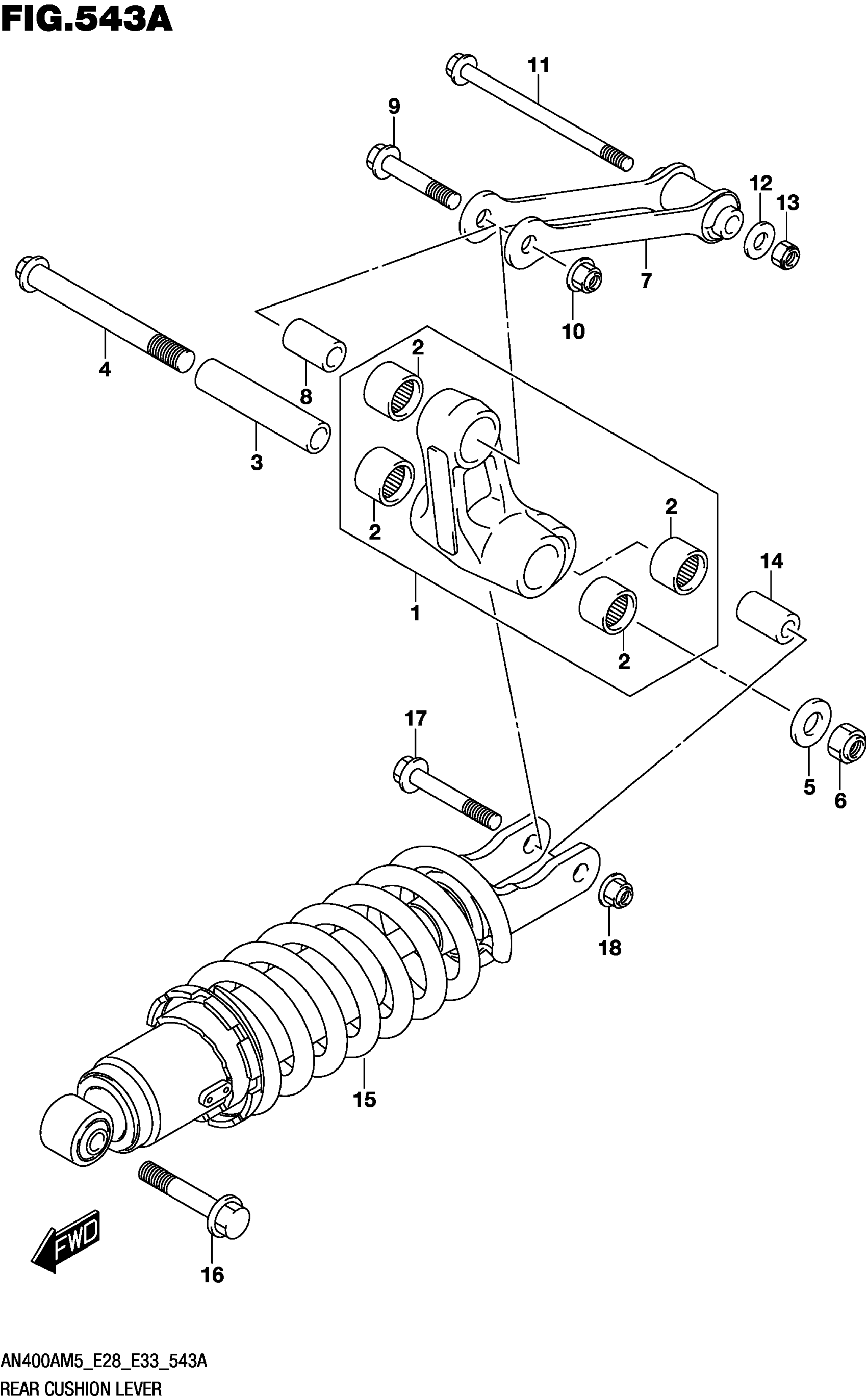 FIG.543A

11
9
12
13
7
10
4
8
2
3
2
2
14
1
2
17
5
6
18
15
FWD
16

AN400AM5_E28_E33_543A
REAR CUSHION LEVER