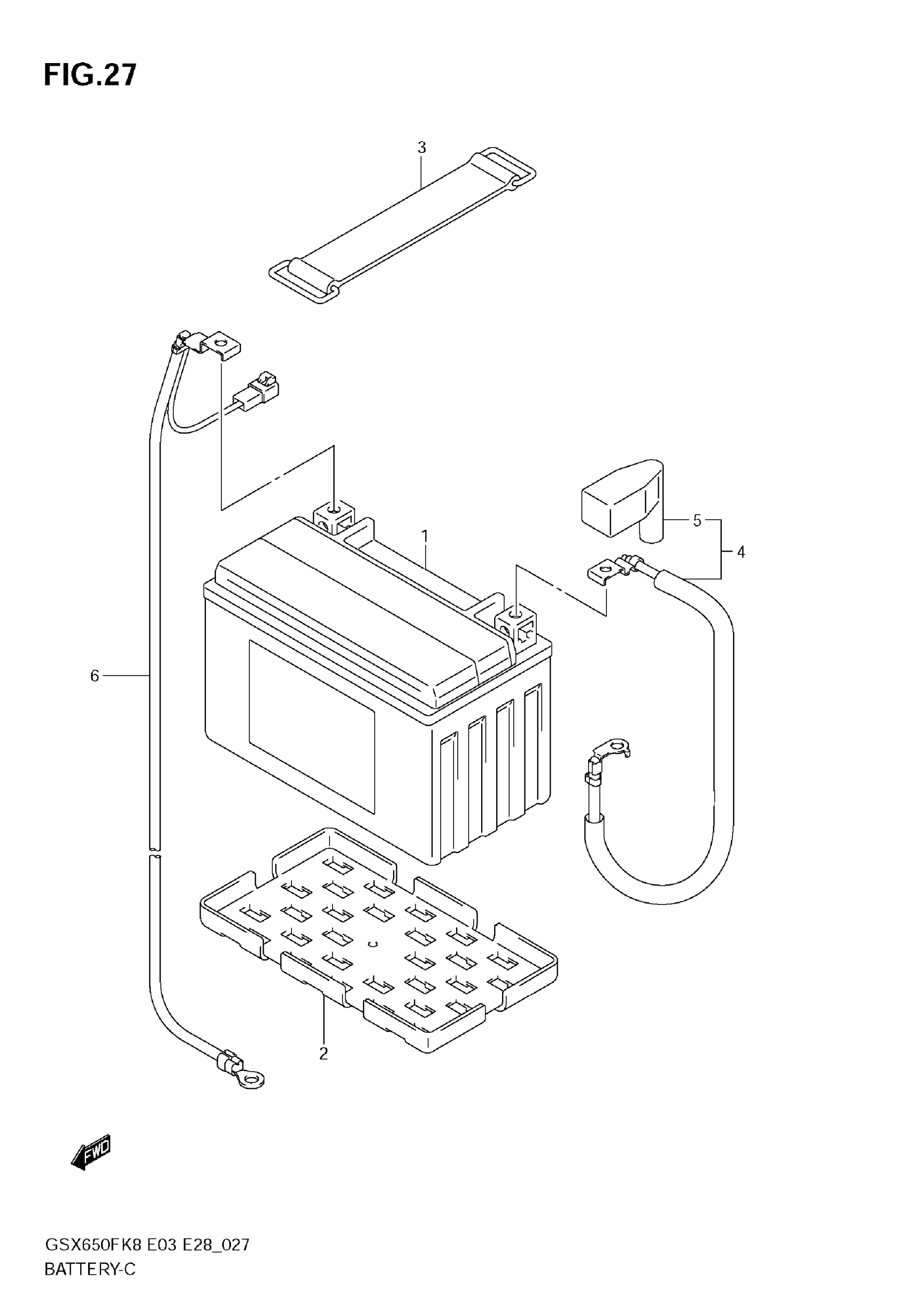 FIG.27

3

1

5

4

6

2

FWD

GSX650FK8 E03 E28_027
BATTERY-C