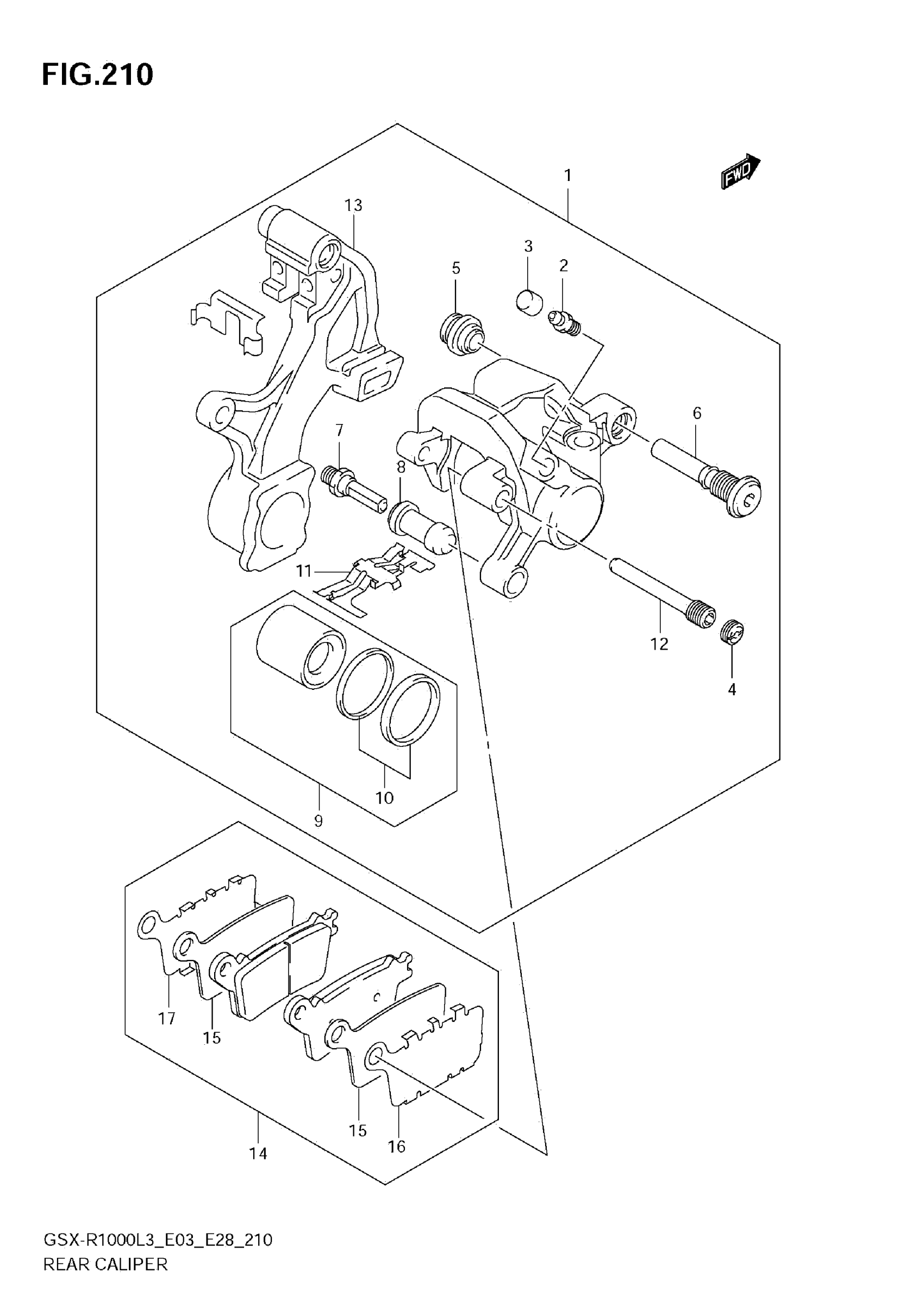 FIG.210

FWD

1

13

3

2

5

6

7

8

11

12

4

10

9

17

15

15

16

14

GSX-R1000L3_E03_E28_210
REAR CALIPER