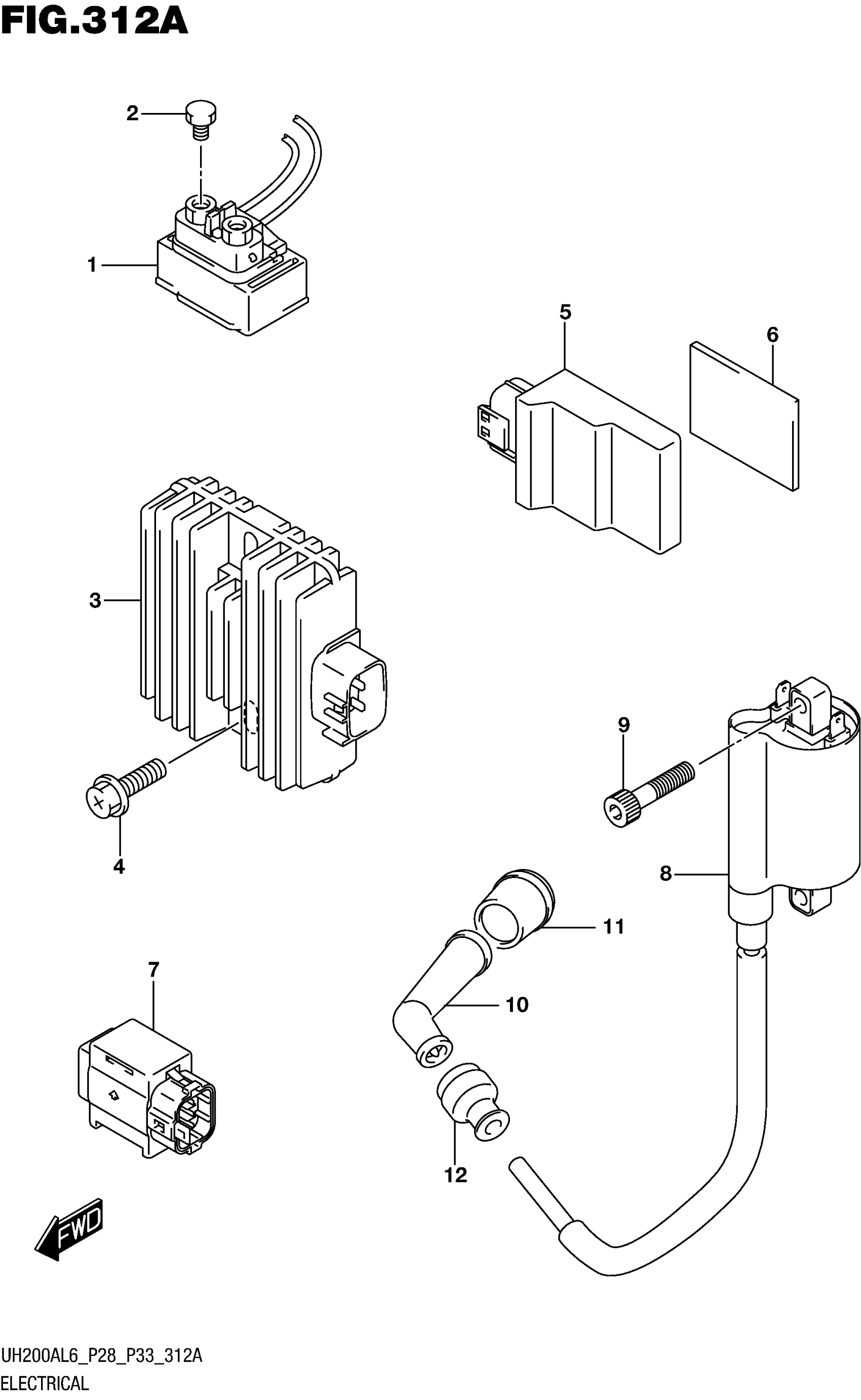 FIG.312A

2
1
5
6
3
9
4
8
11
7
10
12
FWD

UH200AL6_P28_P33_312A
ELECTRICAL