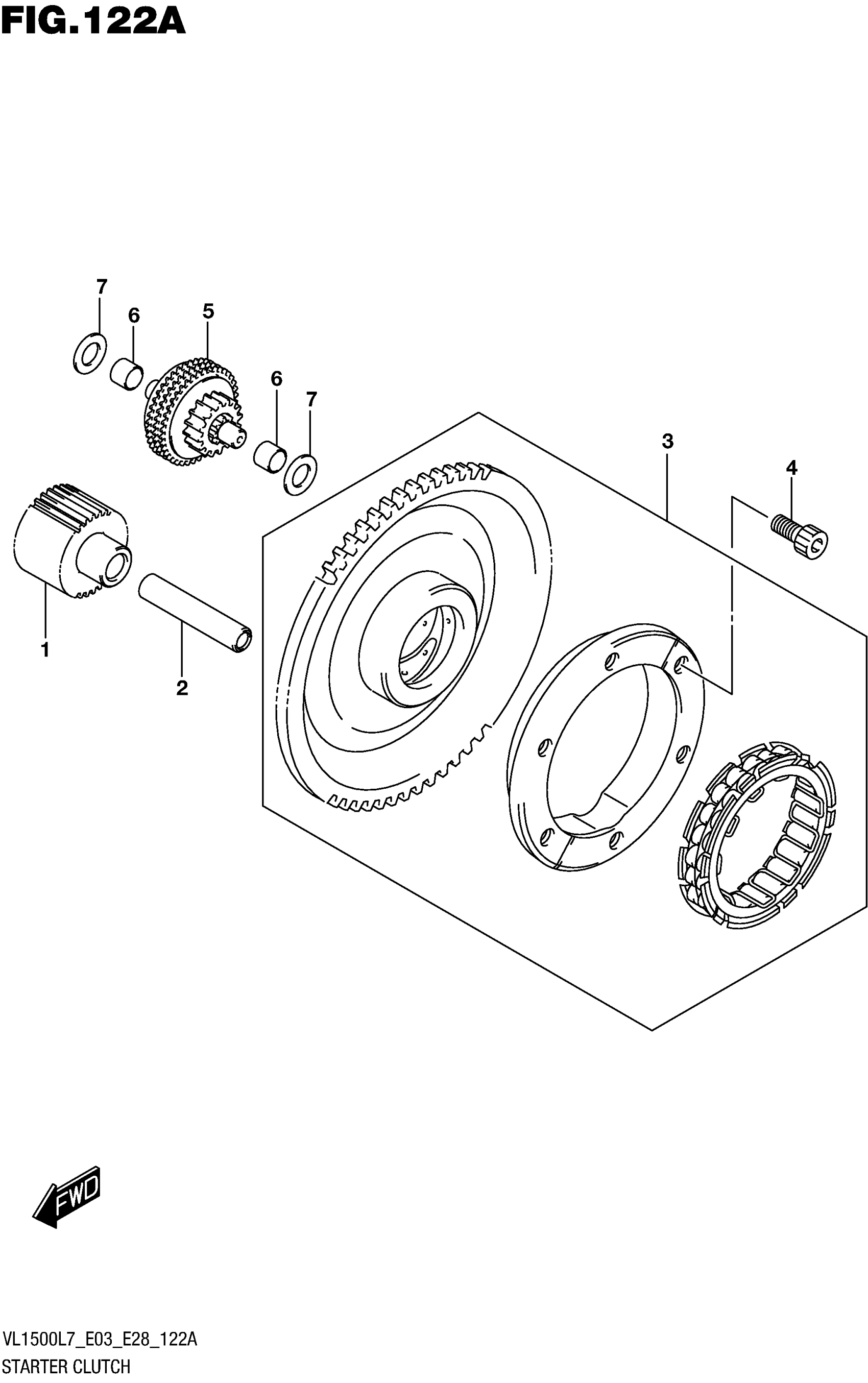 FIG.122A

7
6
5
6
7
3
4
1
2

FWD

VL1500L7_E03_E28_122A
STARTER CLUTCH