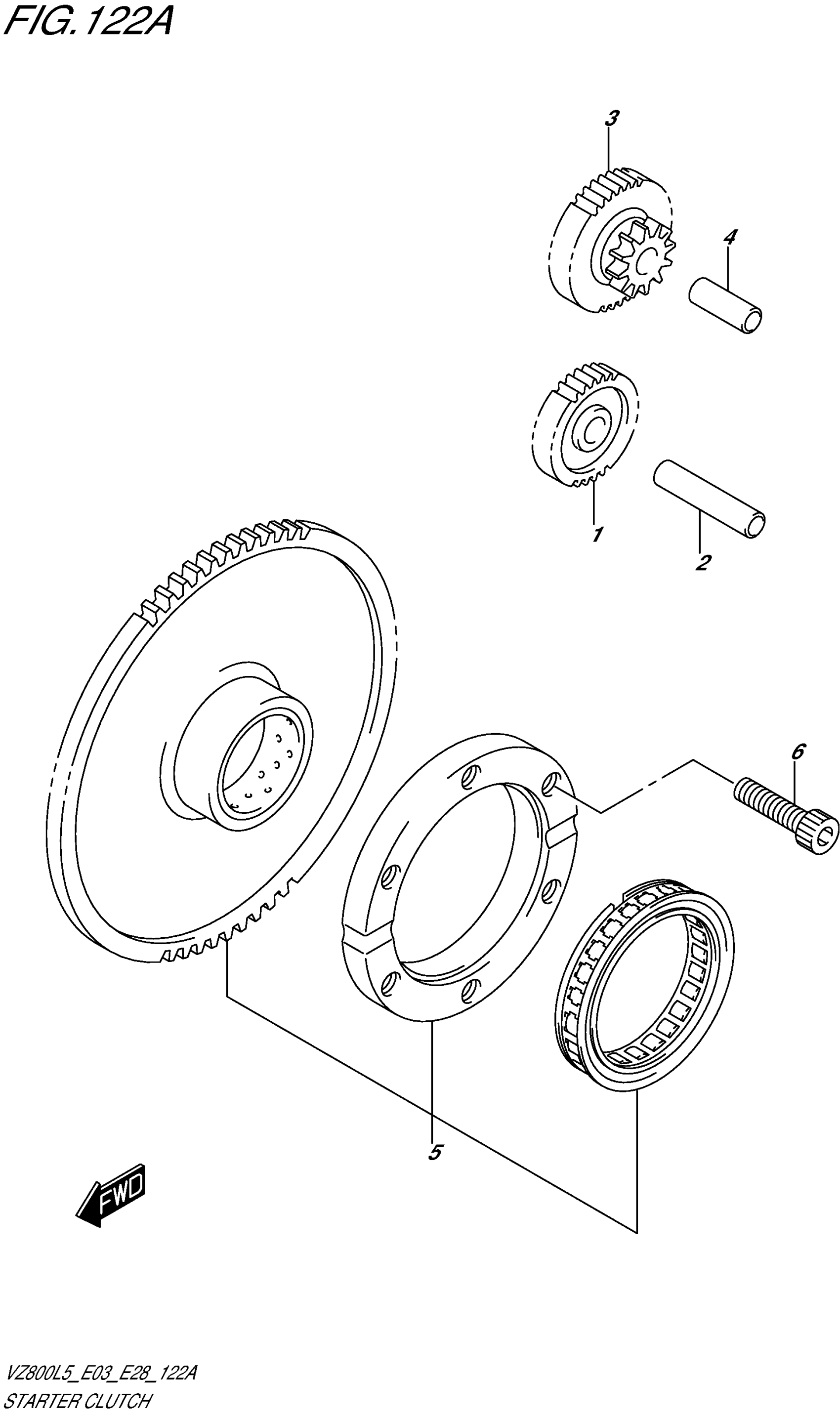 FIG. 122A

3

4

1

2

6

5

FWD

VZ800L5_E03_E28_122A
STARTER CLUTCH