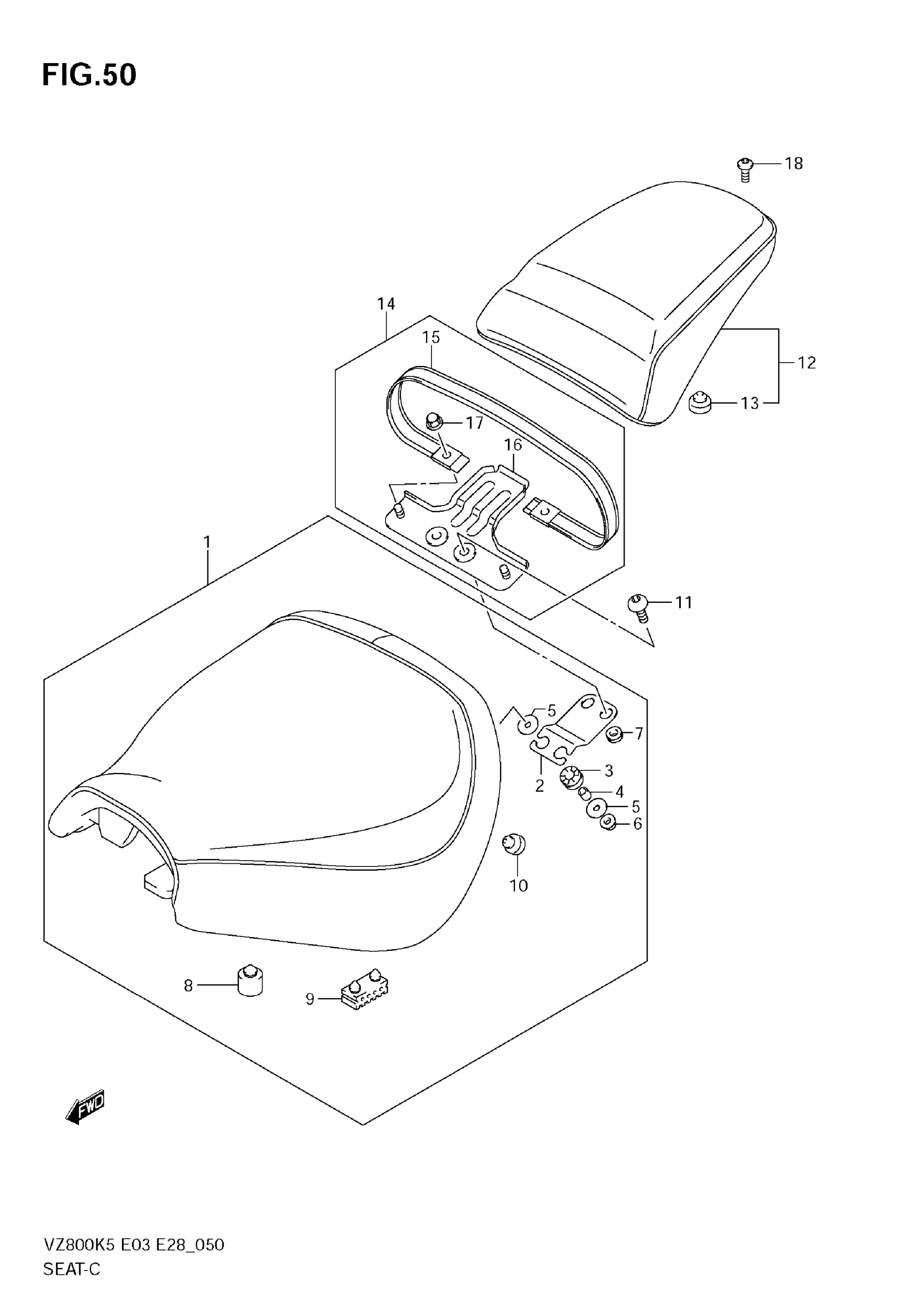 FIG.50

18

14

15

12

13

17

16

1

11

5

7

3

2

4

5

6

10

8

9

FWD

VZ800K5 E03 E28_050
SEAT-C