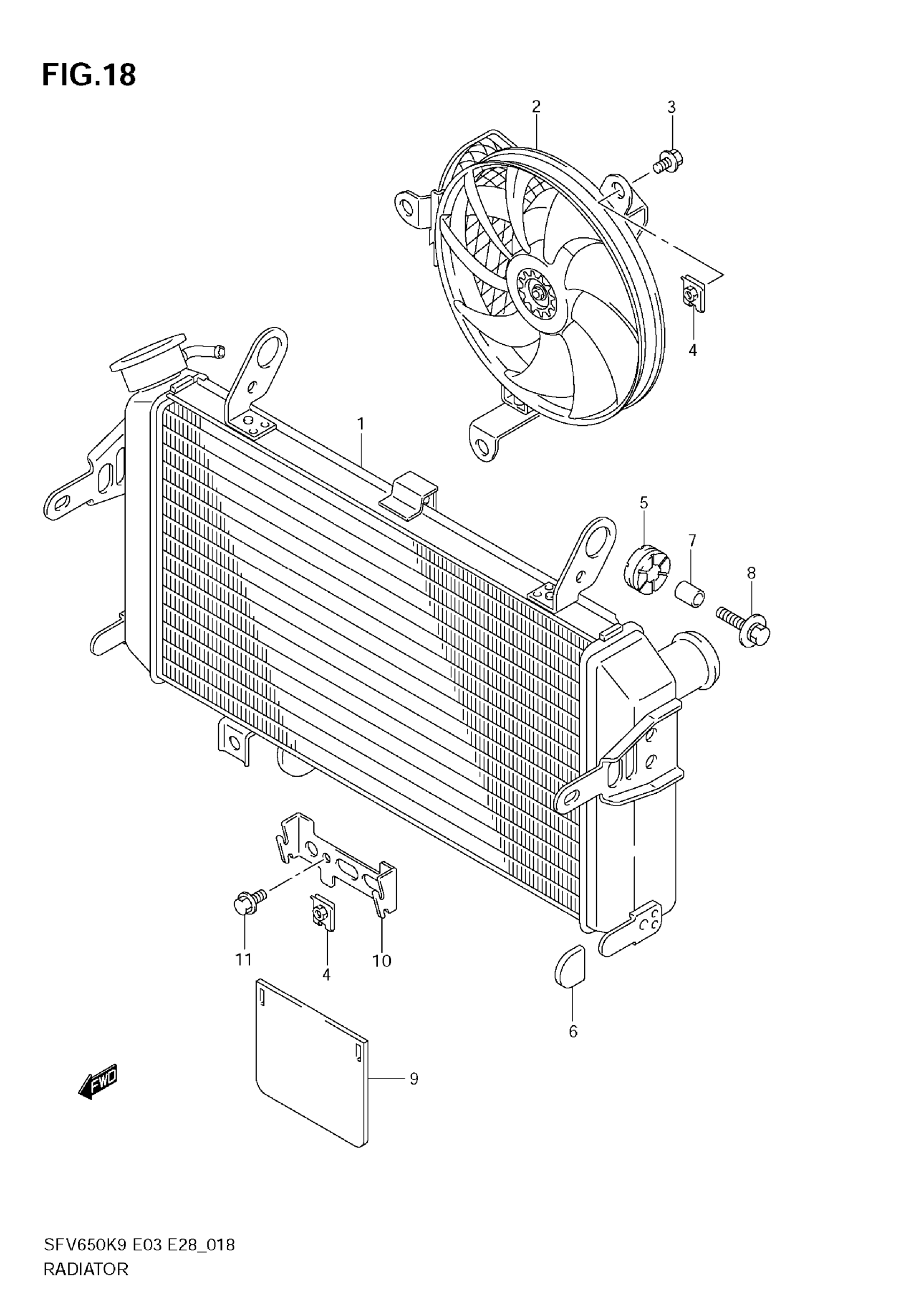 FIG.18

2
3
4
1
5
7
8
11
4
10
6
9
FWD

SFV650K9 E03 E28_018
RADIATOR