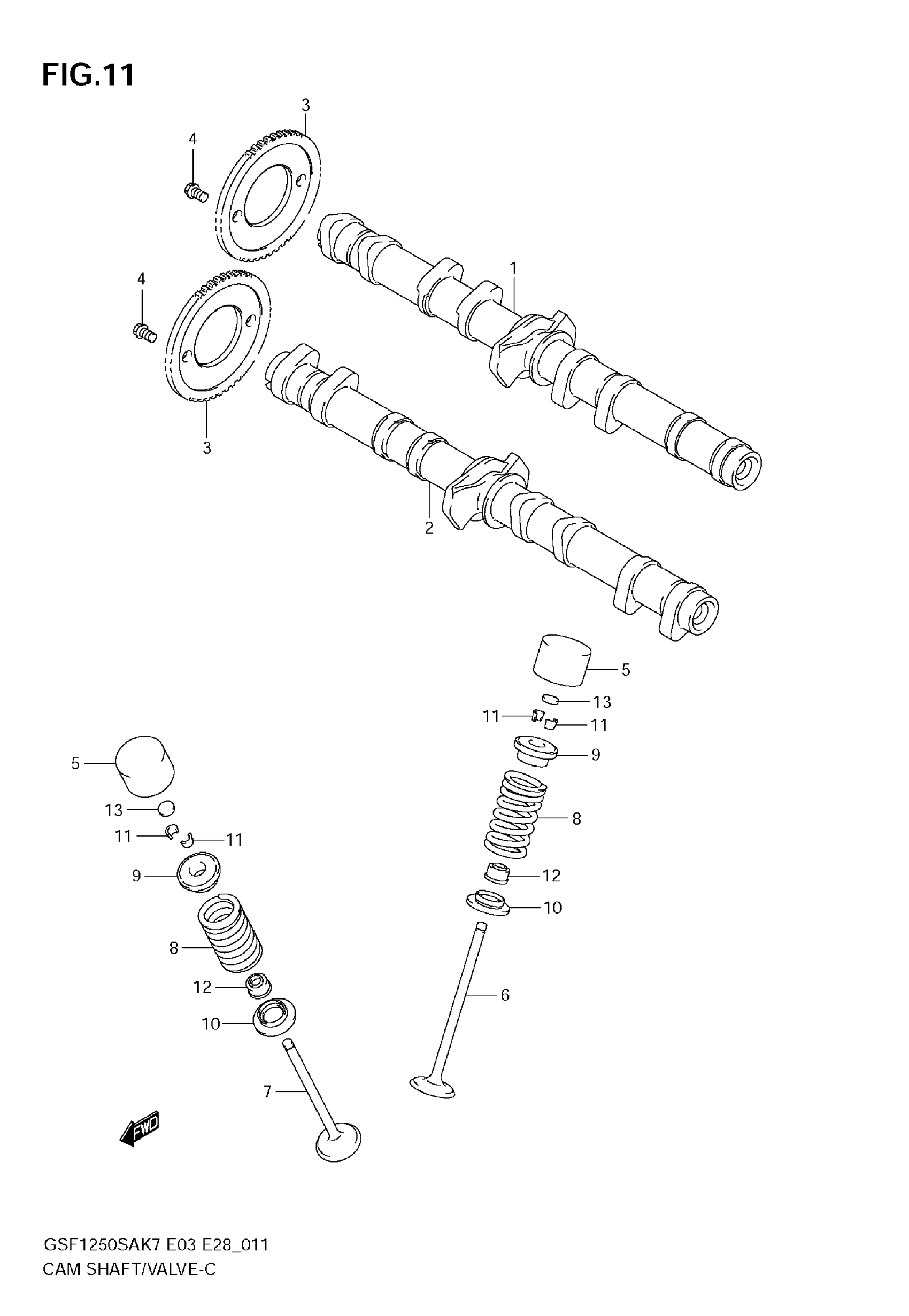 FIG.11

3
4
1
4
3
2
5
13
11
11
9
8
12
10
6
5
13
11
11
9
8
12
10
7
FWD

GSF1250SAK7 E03 E28_011
CAM SHAFT/VALVE-C