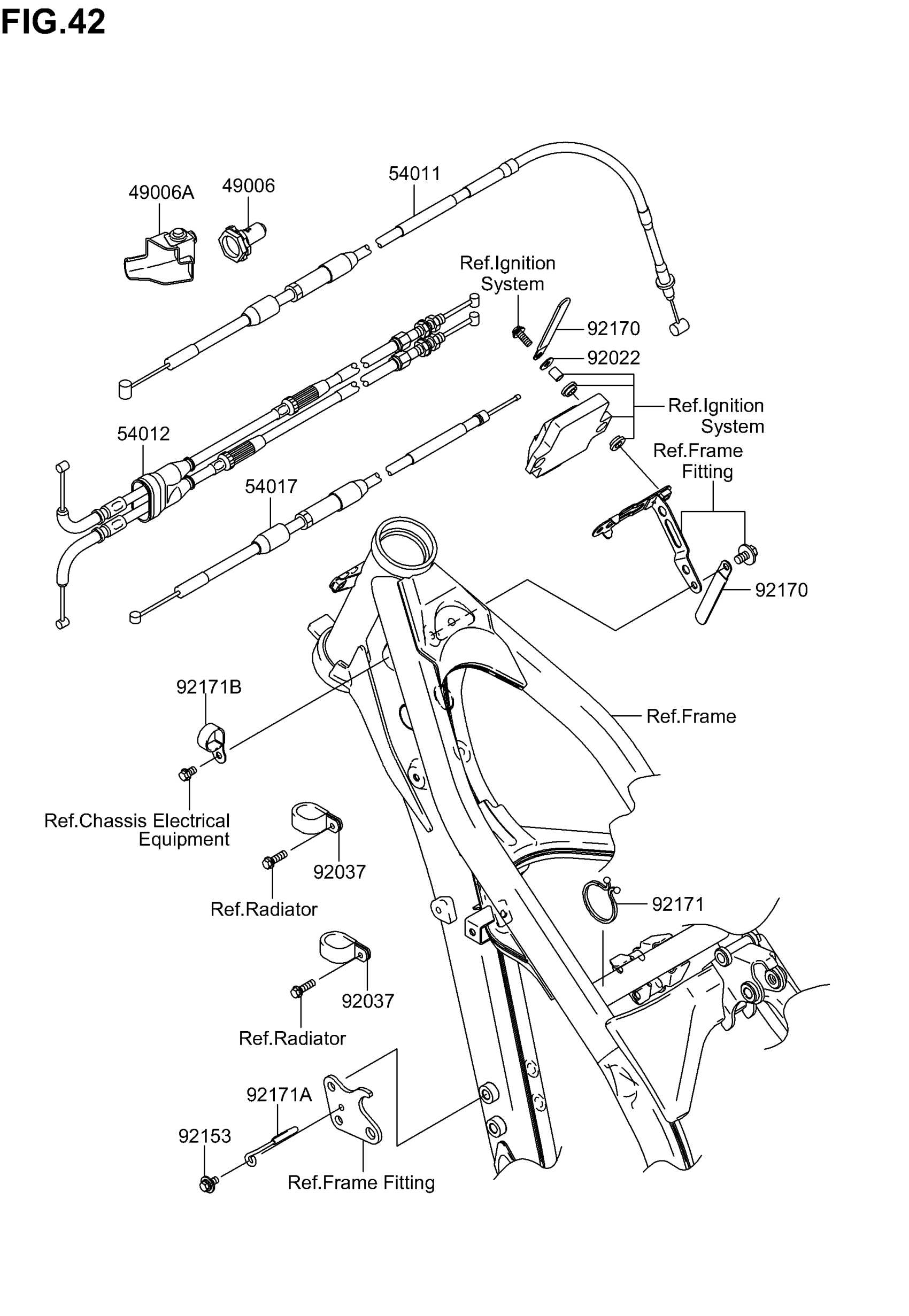 FIG.42

49006A
49006
54011
Ref.Ignition System
92170
92022
Ref.Ignition System
Ref.Frame Fitting
54012
54017
92170
92171B
Ref.Frame
Ref.Chassis Electrical Equipment
92037
Ref.Radiator
92171
92037
Ref.Radiator
92171A
92153
Ref.Frame Fitting