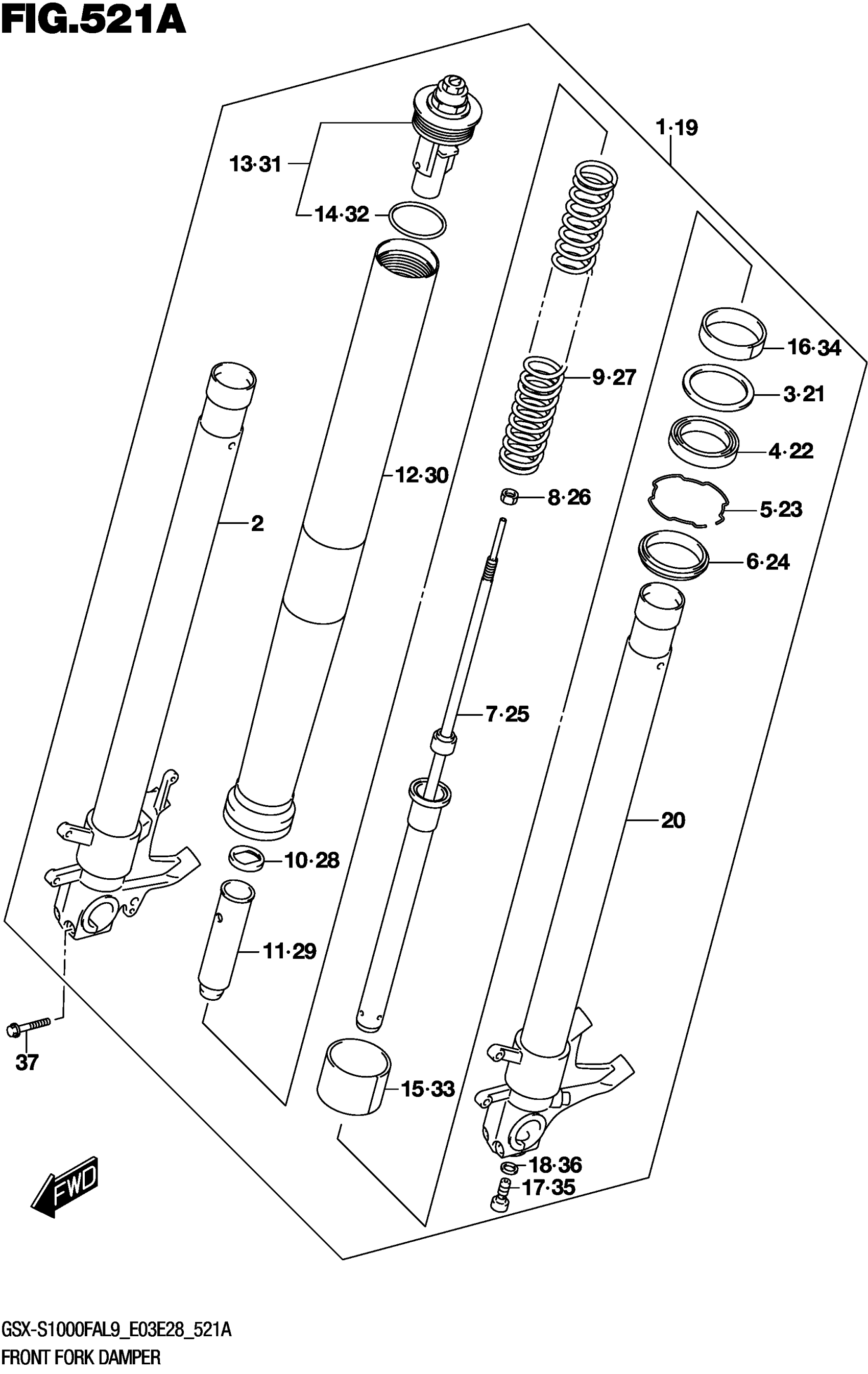 FIG.521A

1·19

13·31

14·32

16·34

9·27

3·21

4·22

12·30

8·26

5·23

2

6·24

7·25

20

10·28

11·29

37

15·33

18·36

17·35

FWD

GSX-S1000FAL9_E03E28_521A
FRONT FORK DAMPER