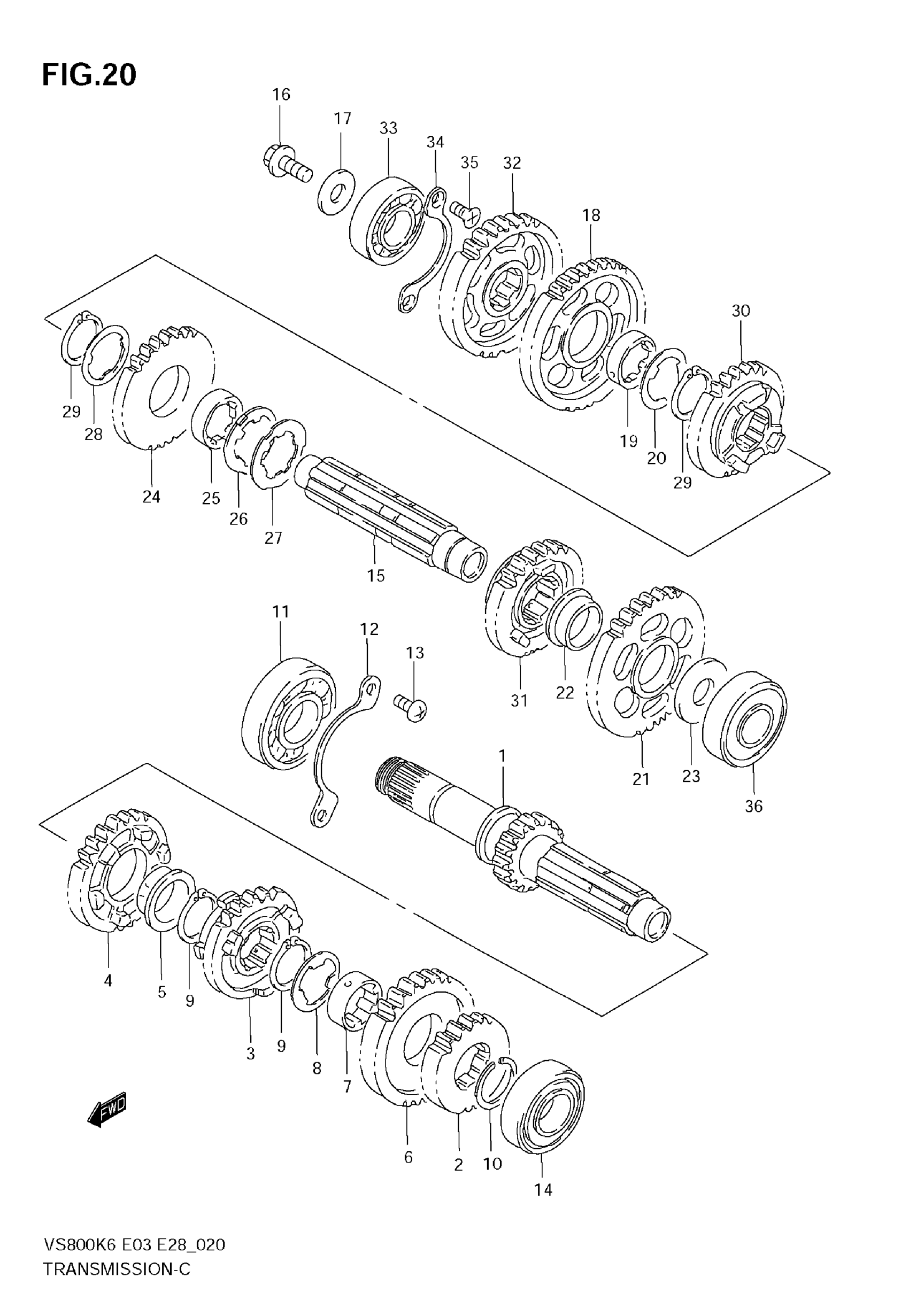 FIG.20

16
17
33
34
35
32
18
30
29
28
24
25
26
27
15
19
20
29
11
12
13
31
22
21
23
36
1
4
5
9
3
9
8
7
6
2
10
14

FWD

VS800K6 E03 E28_020
TRANSMISSION-C