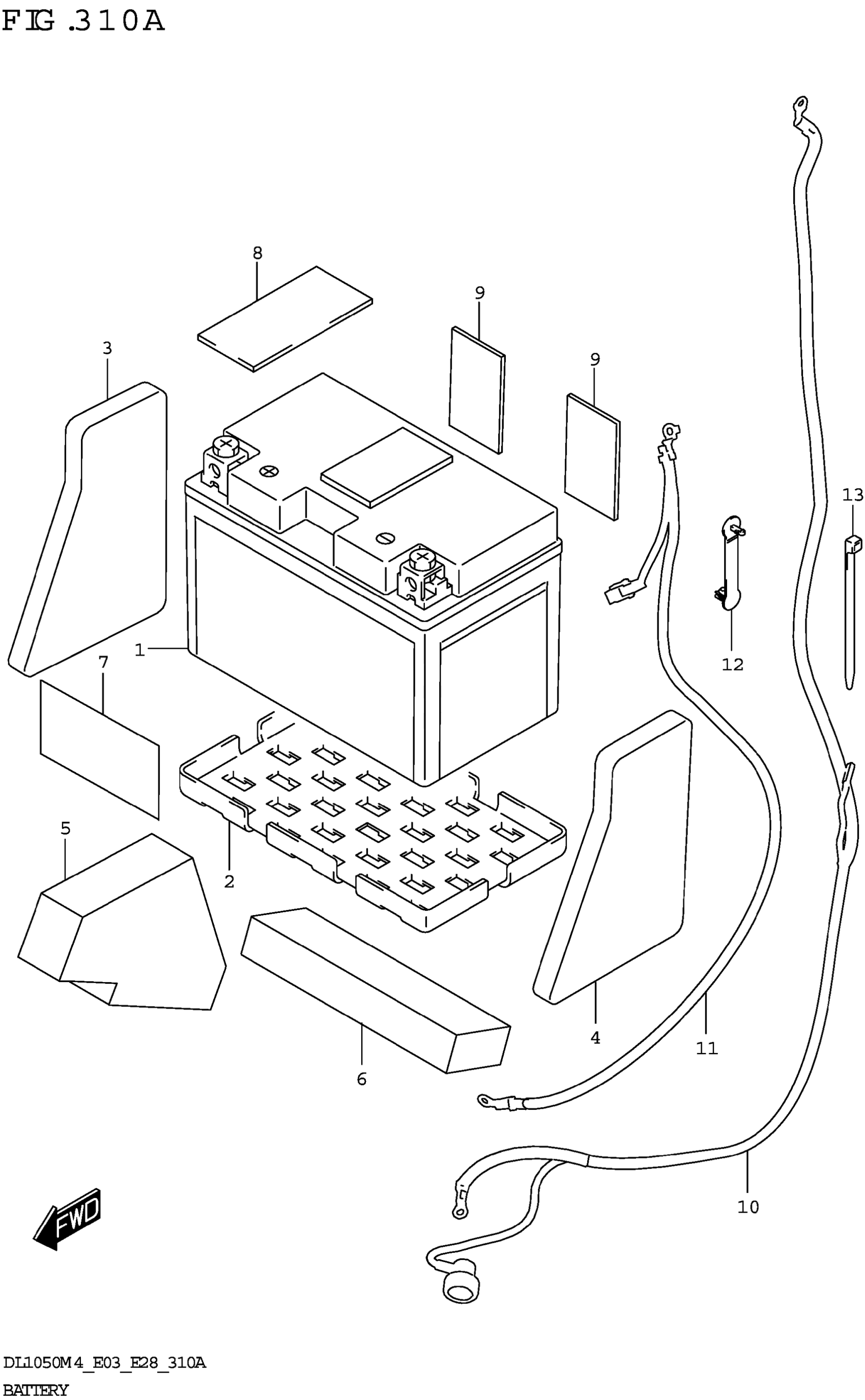 FIG.310A

8
9
3
9
13
1
7
12
5
2
4
11
6
10
FWD

DL1050M4_E03_E28_310A
BATTERY