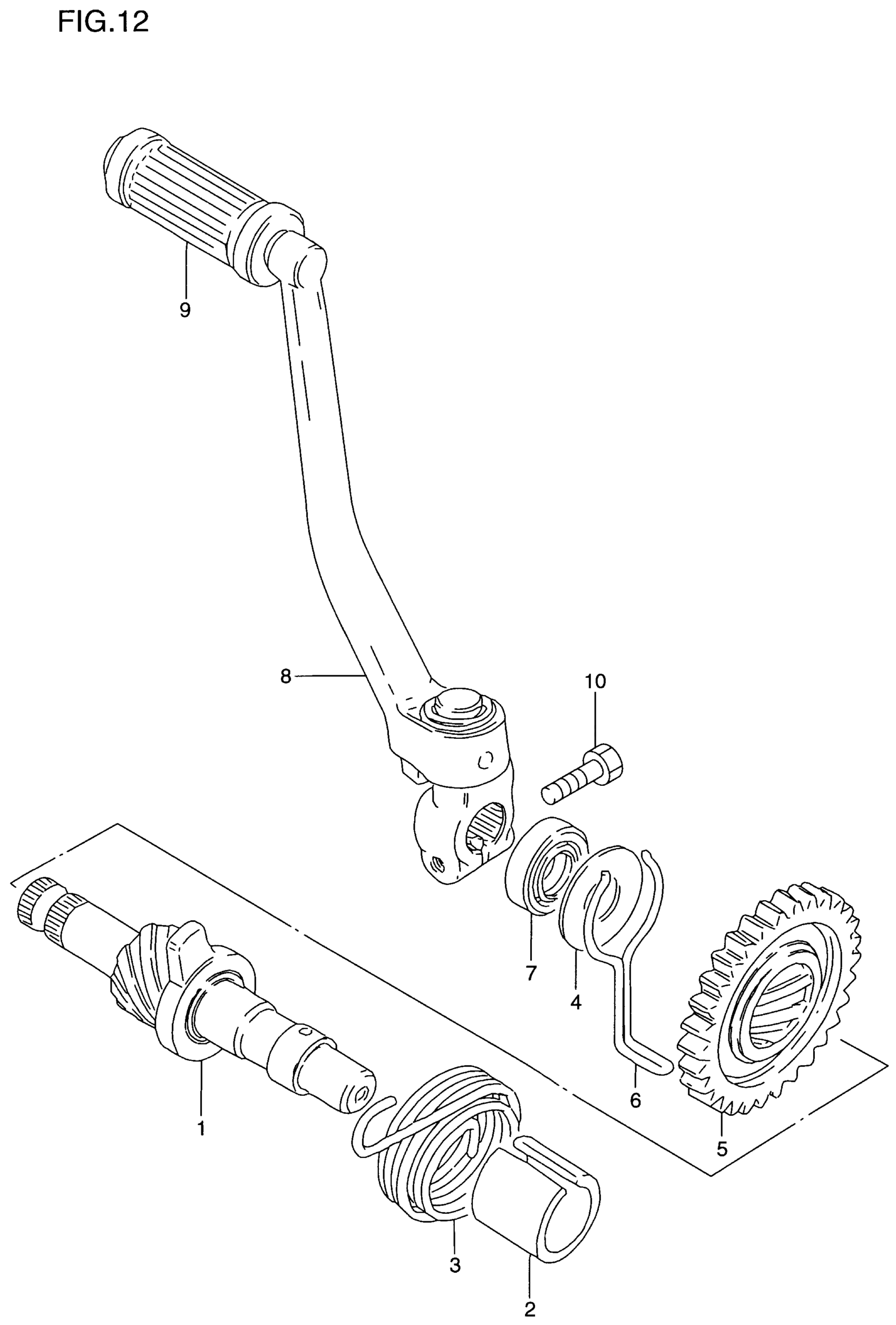 FIG.12

9

8

10

7

4

6

5

1

3

2