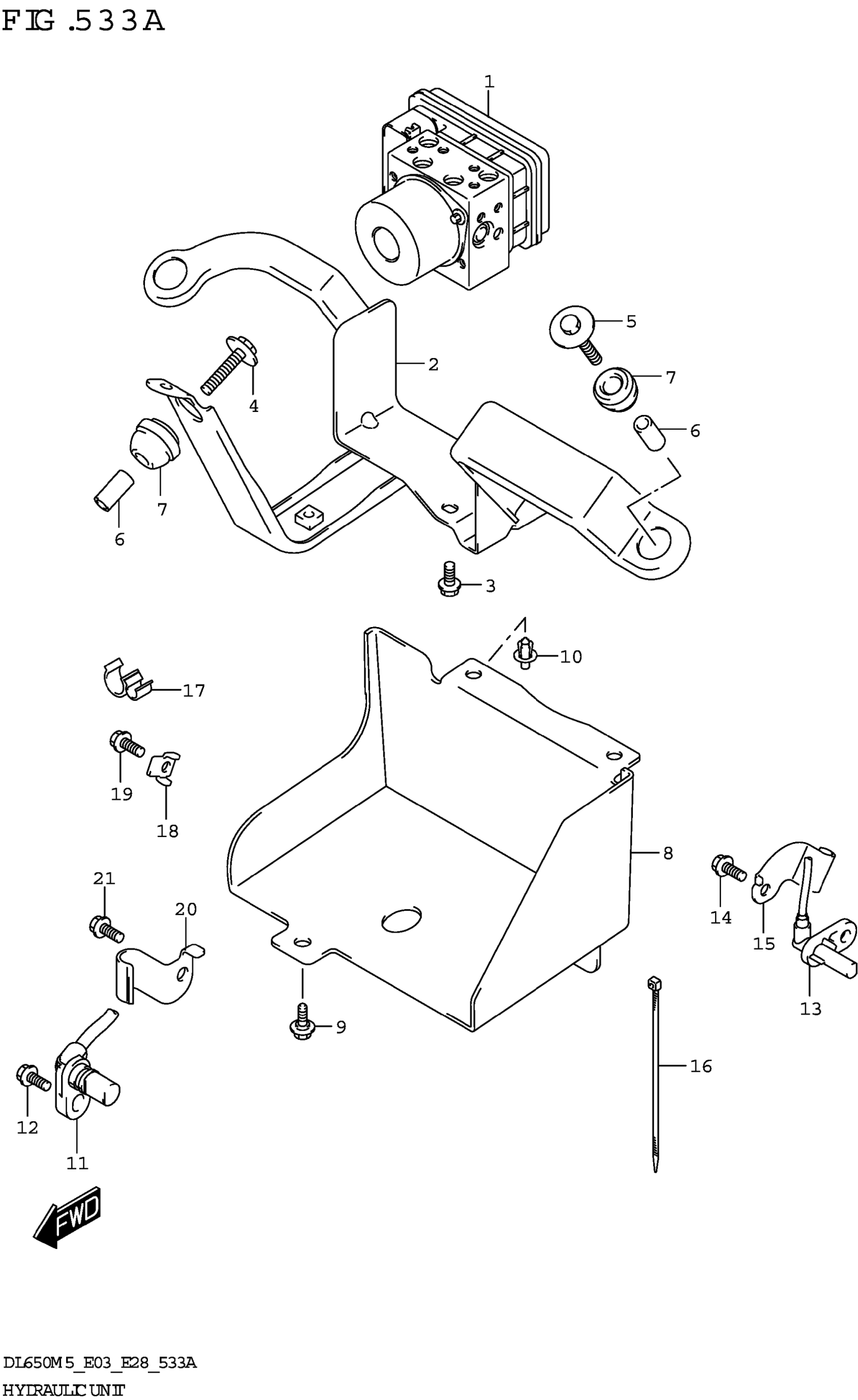 FIG.533A

1
5
2
7
4
6
7
6
3
10
17
19
18
8
21
20
14
15
13
9
16
12
11
FWD

DL650M5_E03_E28_533A
HYDRAULIC UNIT