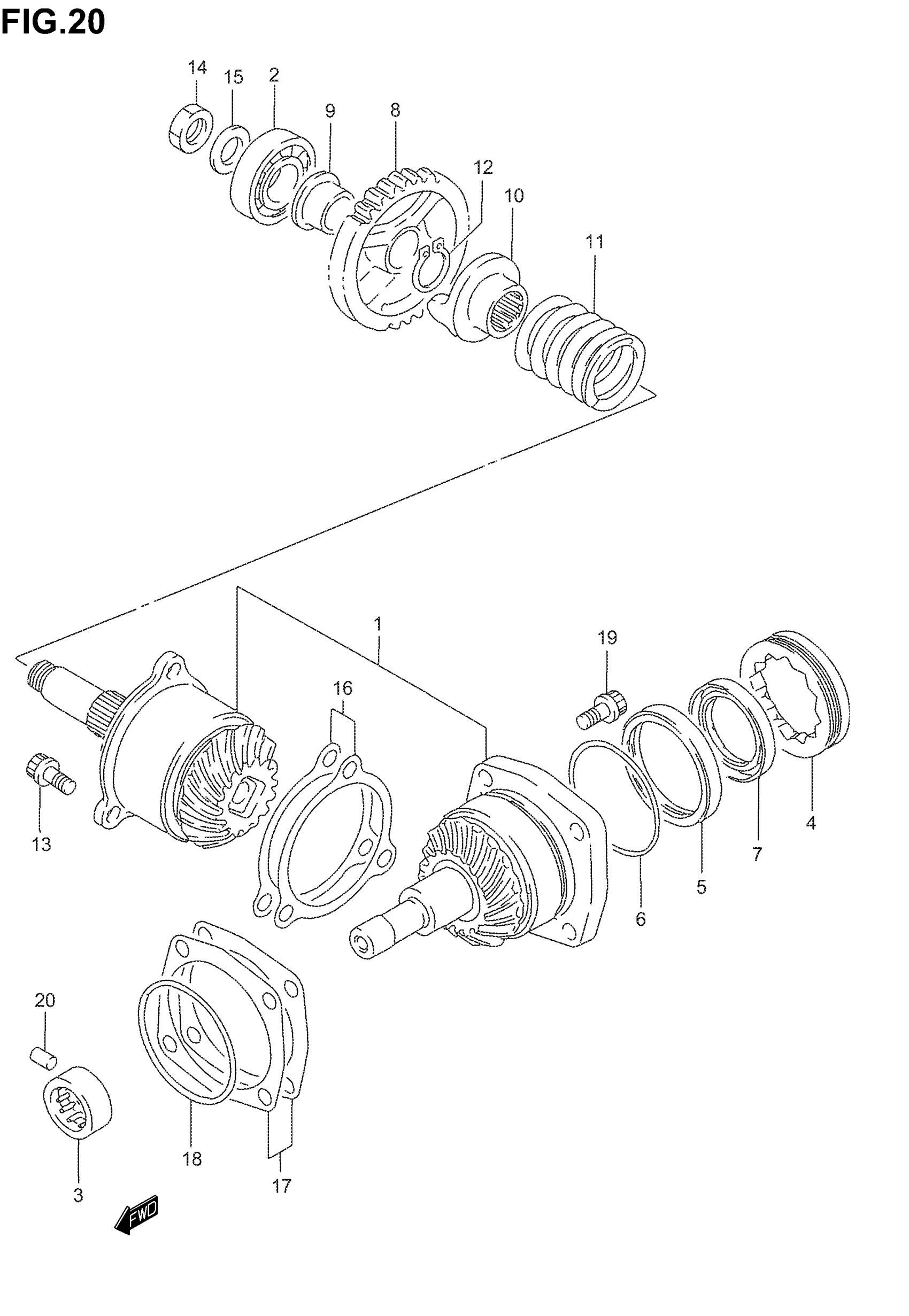 FIG.20

14
15
2
9
8
12
10
11

1
19
16
13
4
7
5
6

20
18
17
3
FWD