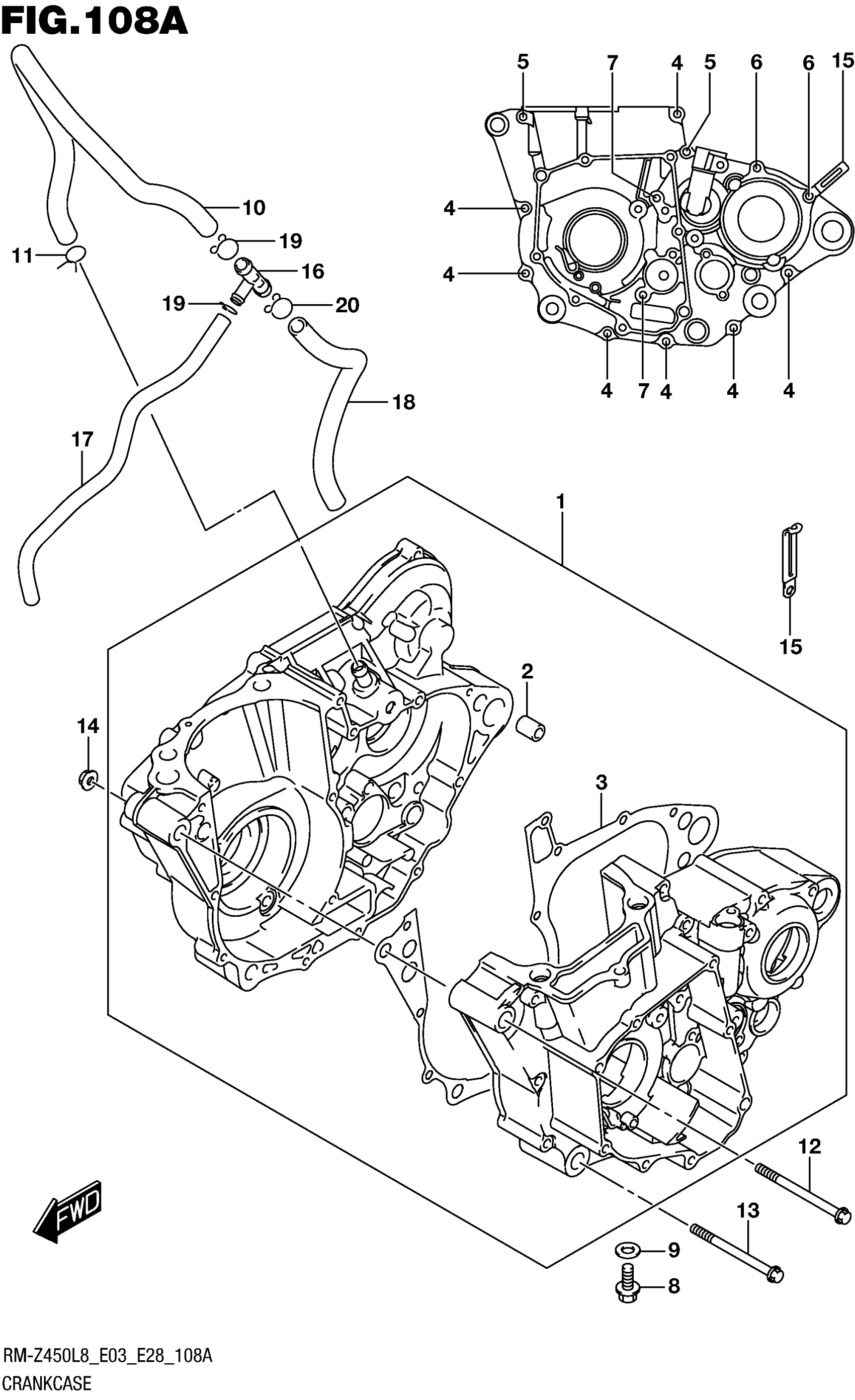 FIG.108A

5 7 4 5 6 6 15

4

4

4 7 4 4 4

10

11

19

16

19

20

18

17

1

15

2

14

3

12

13

9

8

FWD

RM-Z450L8_E03_E28_108A
CRANKCASE