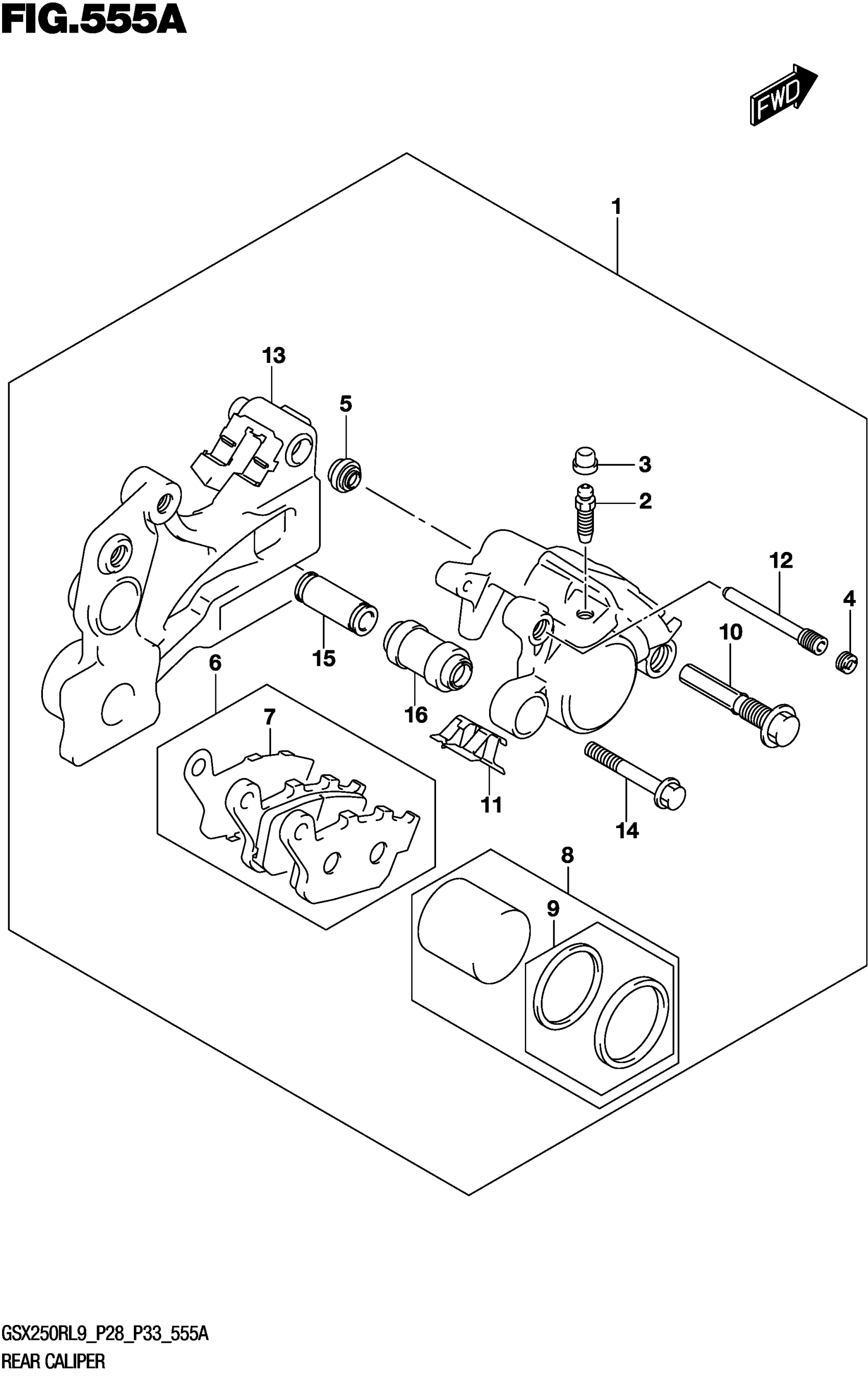 FIG.555A

FWD

1

13

5

3

2

12

4

10

15

16

6

7

11

14

8

9

GSX250RL9_P28_P33_555A
REAR CALIPER