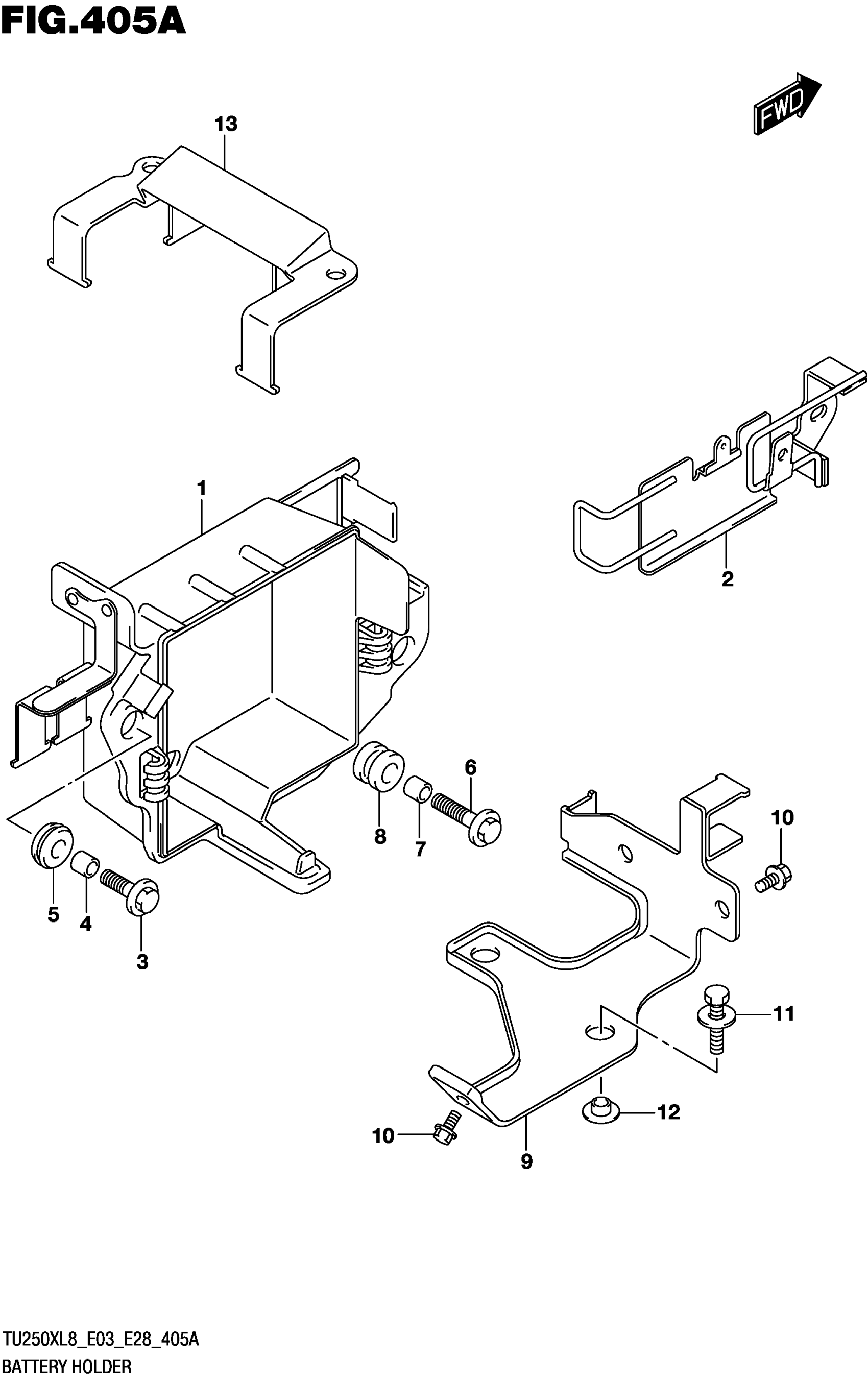 FIG.405A

FWD

13

1

2

6

8

7

10

5

4

3

11

12

10

9

TU250XL8_E03_E28_405A
BATTERY HOLDER