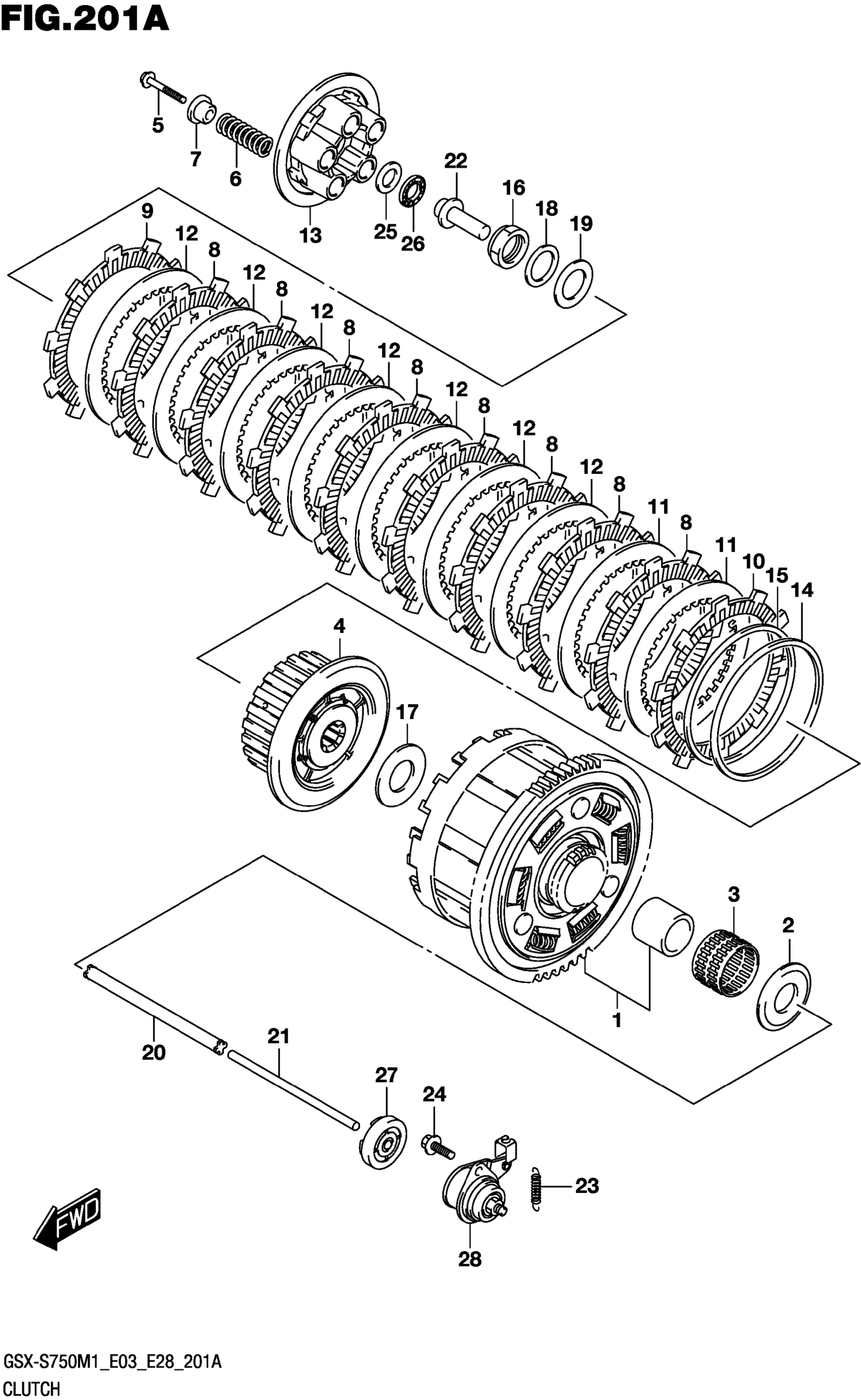 FIG.201A

5
7
6
13
25
26
22
16
18
19
9
12
8
12
8
12
8
12
8
12
8
12
8
12
8
11
8
11
10
15
14
4
17
3
2
1
20
21
27
24
23
28
FWD

GSX-S750M1_E03_E28_201A
CLUTCH