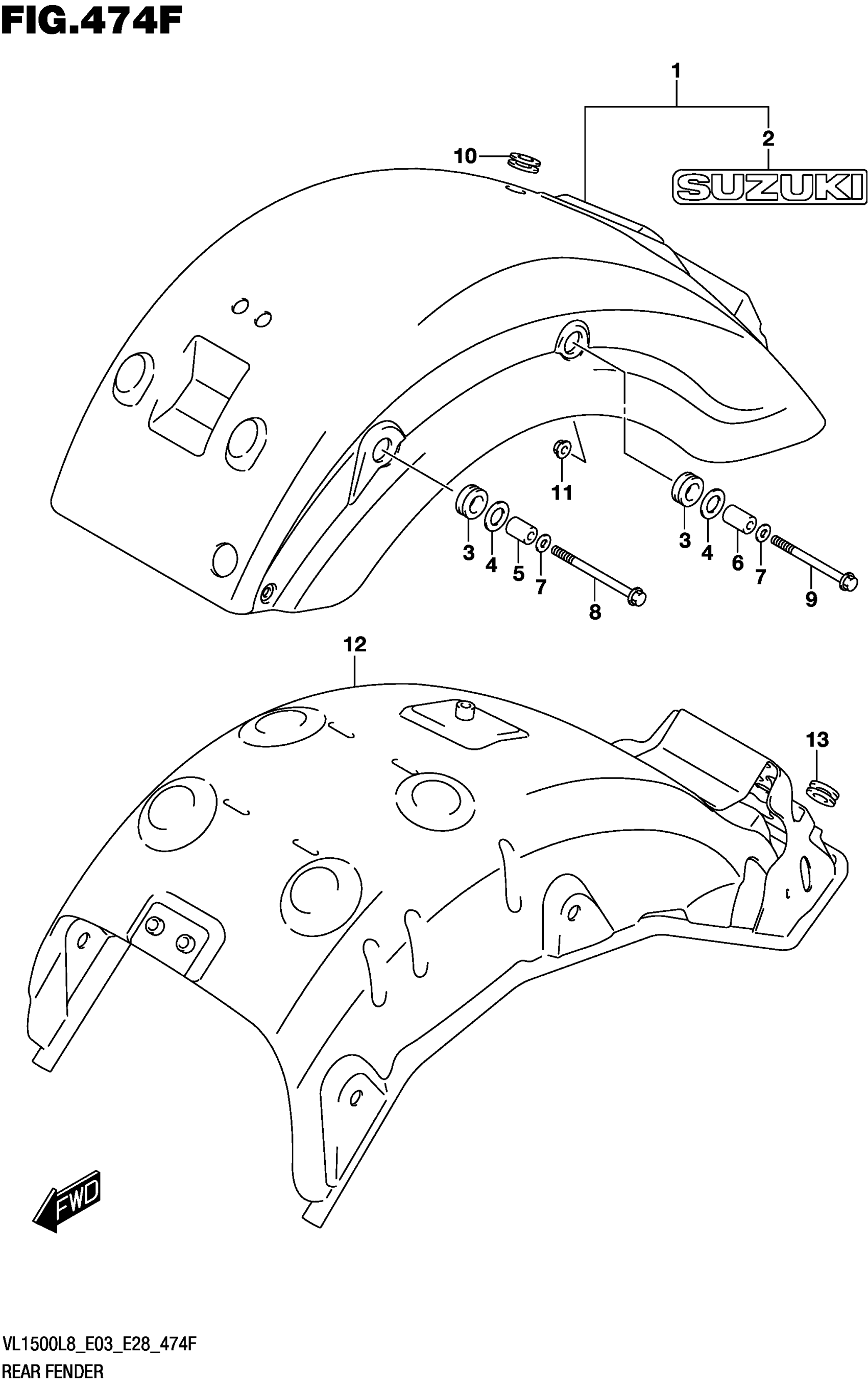 FIG.474F

1
2
SUZUKI
10
11
3
4
5
7
8
3
4
6
7
9
12
13
FWD

VL1500L8_E03_E28_474F
REAR FENDER