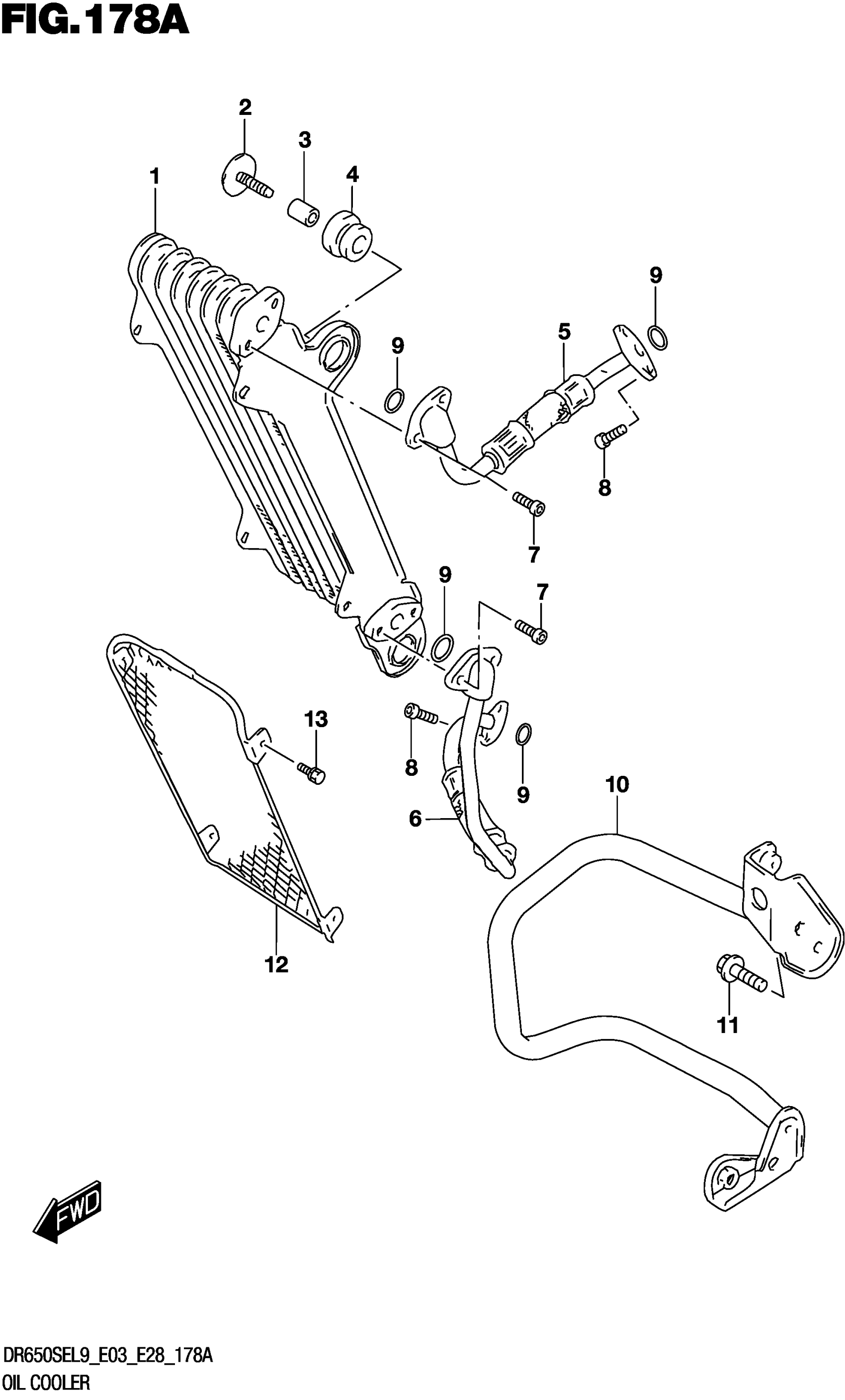 FIG.178A

2
3
1
4
9
5
9
8
7
9
7
13
8
9
6
10
12
11

FWD

DR650SEL9_E03_E28_178A
OIL COOLER