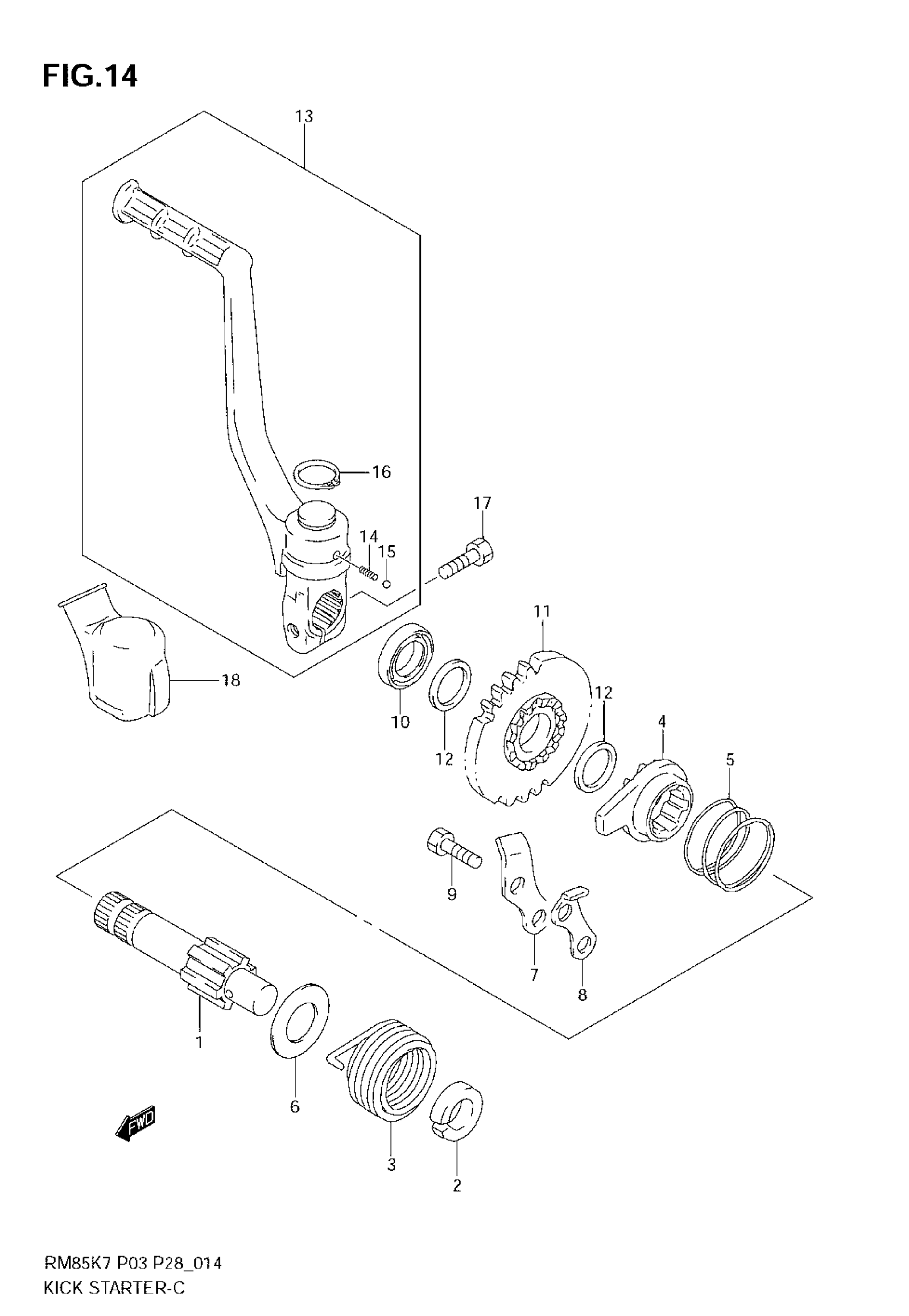 FIG.14

13

16

17

14

15

11

18

10

12

12

4

5

9

7

8

1

6

3

2

FWD

RM85K7 P03 P28_014
KICK STARTER-C