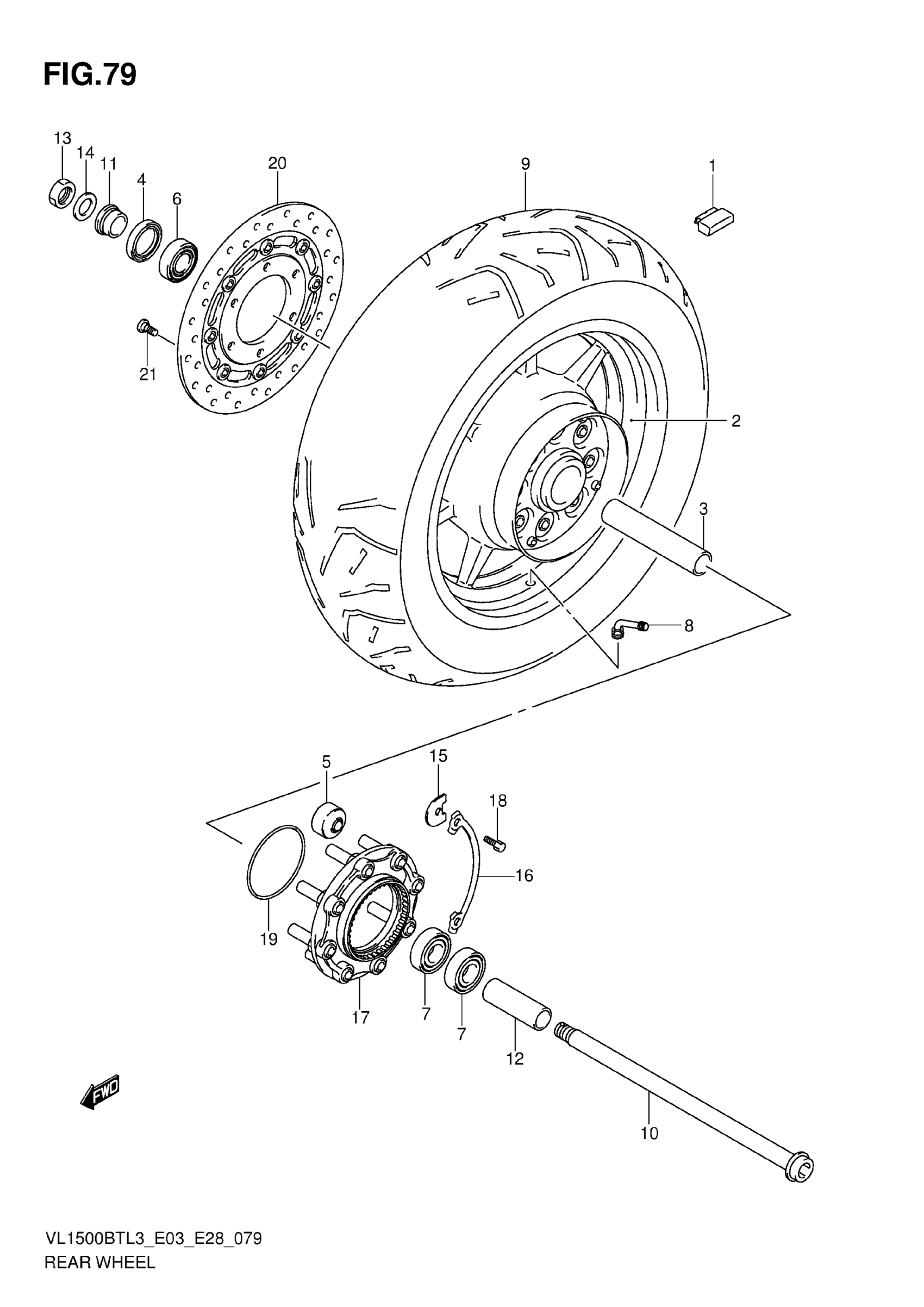 FIG.79

13
14
11
4
6
20
9
1
21
2
3
8
5
15
18
16
19
17
7
7
12
10
FWD

VL1500BTL3_E03_E28_079
REAR WHEEL