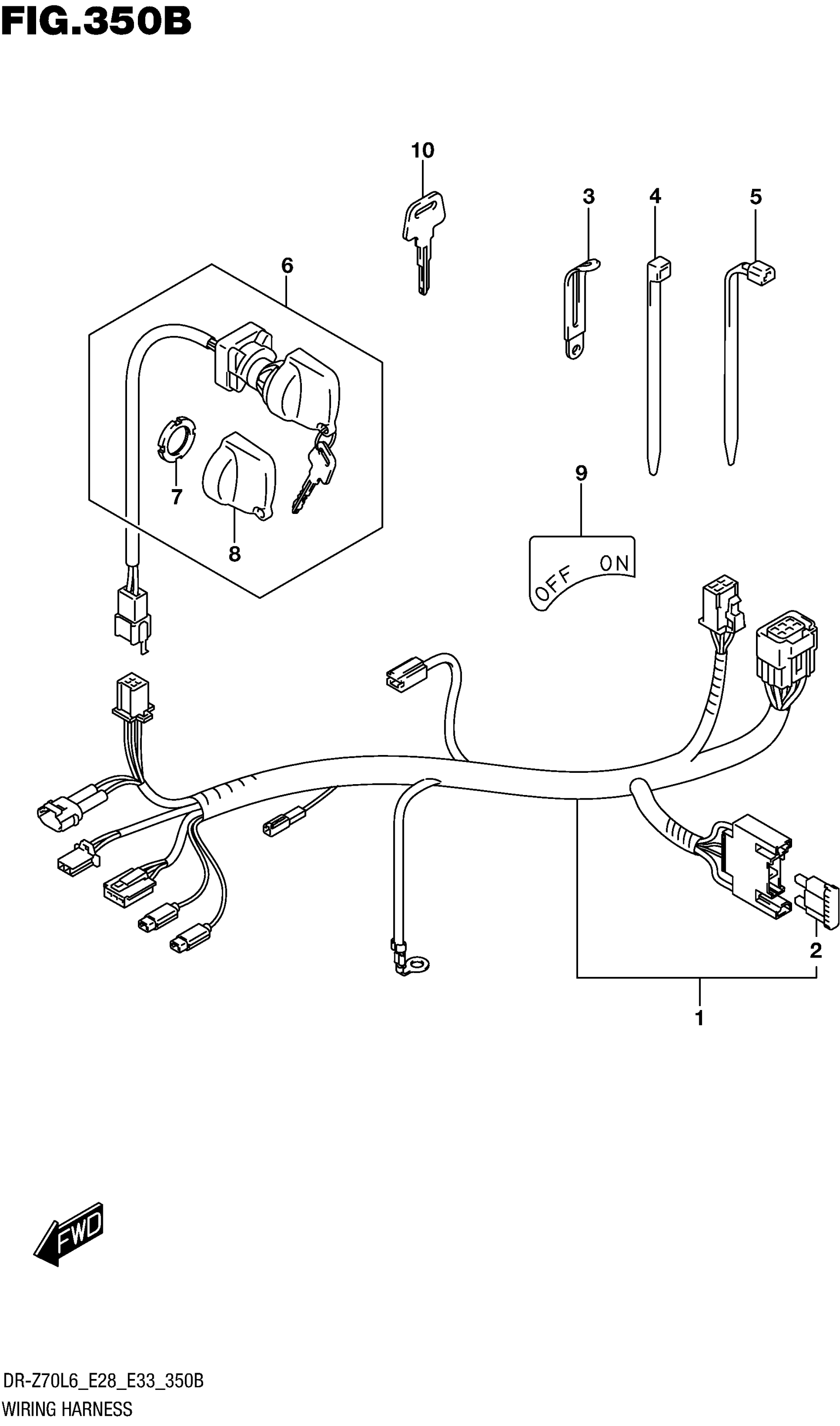 FIG.350B

10

3

4

5

6

7

8

9

OFF ON

2

1

FWD

DR-Z70L6_E28_E33_350B
WIRING HARNESS