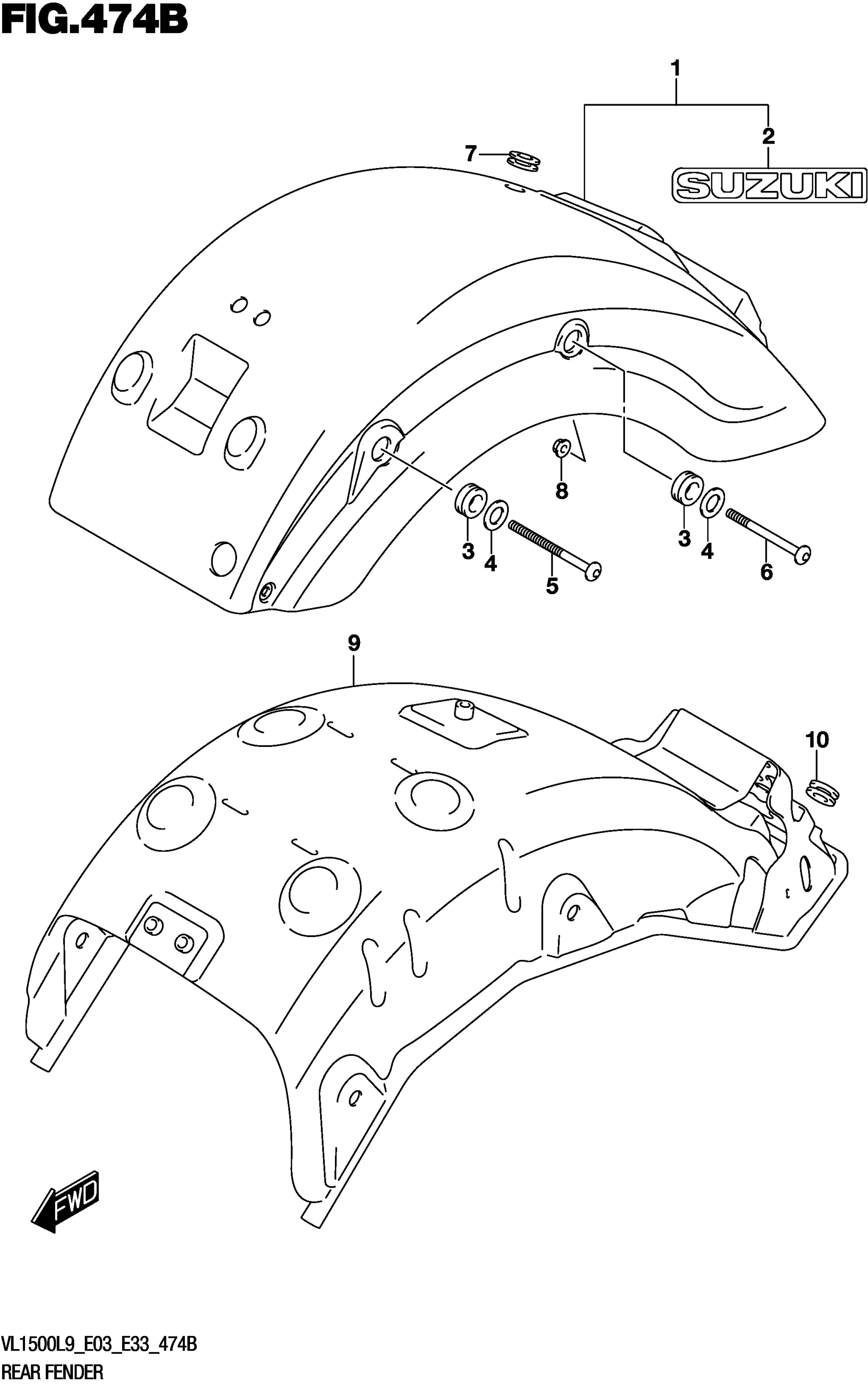 FIG.474B

1
2
SUZUKI
7
8
3
4
5
3
4
6
9
10
FWD

VL1500L9_E03_E33_474B
REAR FENDER