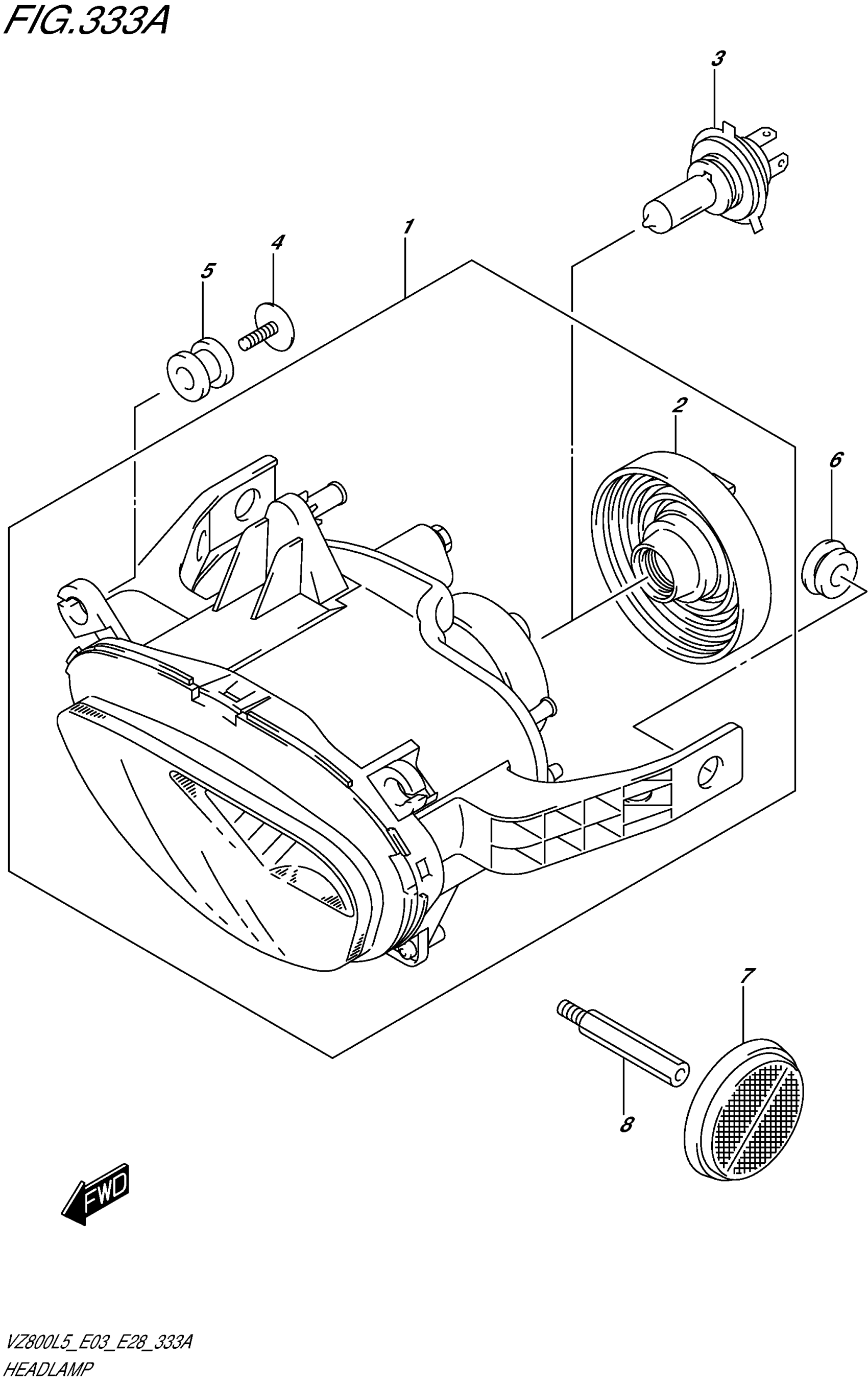 FIG.333A

3

1

4

5

2

6

7

8

FWD

VZ800L5_E03_E28_333A
HEADLAMP