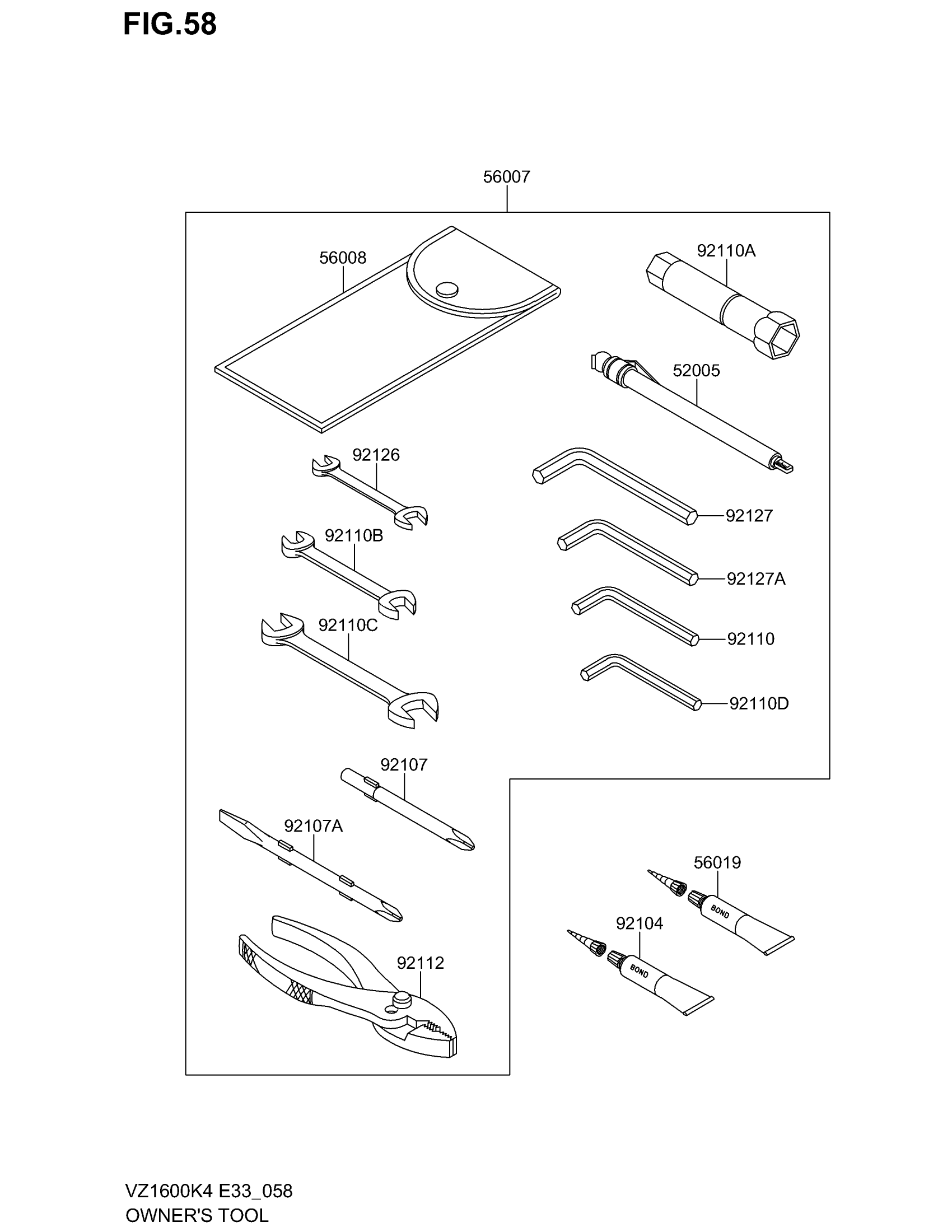 FIG.58

56007

56008

92110A

52005

92126

92127

92110B

92127A

92110C

92110

92110D

92107

92107A

56019

BOND

92104

BOND

92112

VZ1600K4 E33_058
OWNER'S TOOL