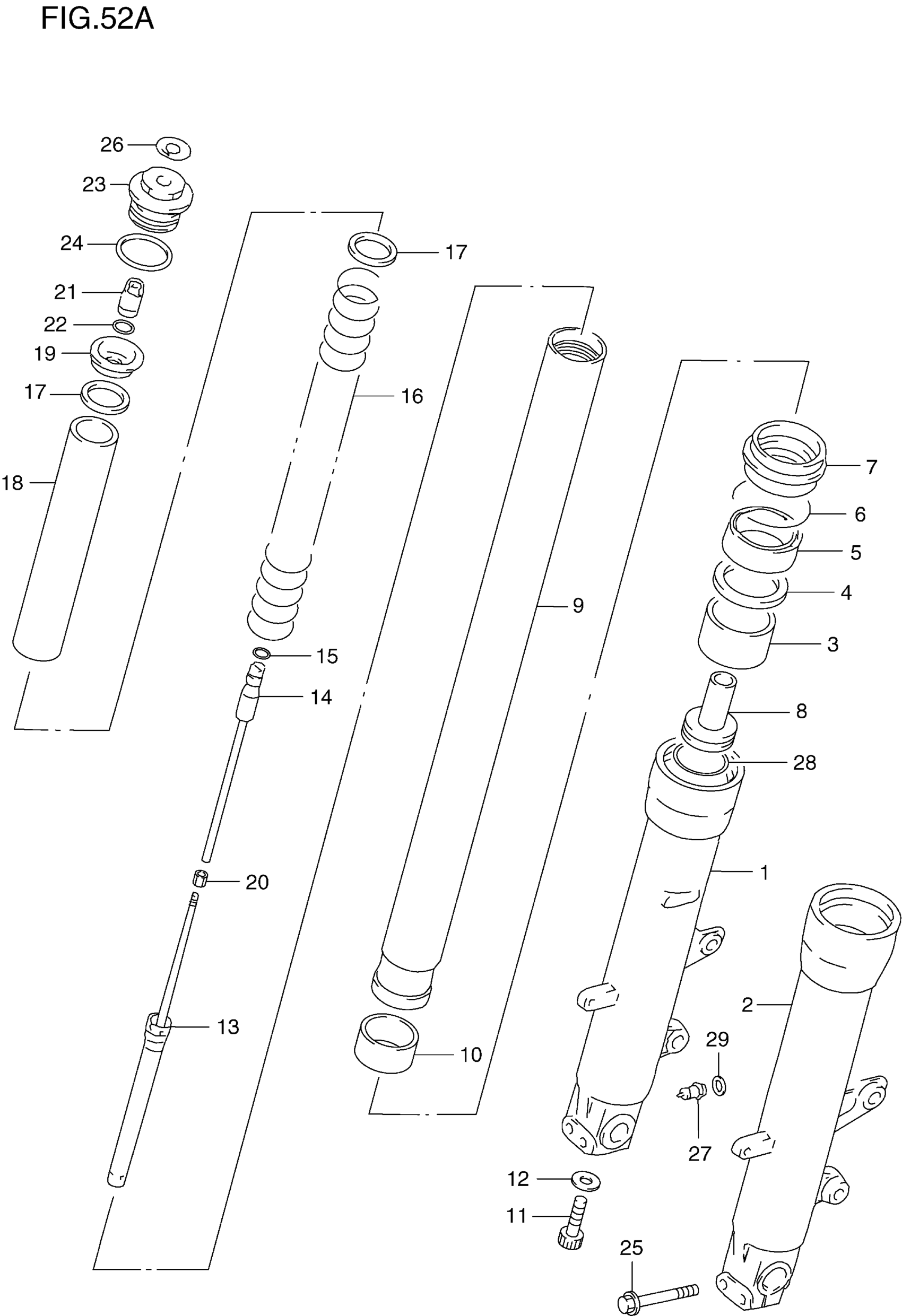 FIG.52A

26
23
24
21
22
19
17
18
17
16
15
14
20
13
9
10
7
6
5
4
3
8
28
1
2
29
27
12
11
25